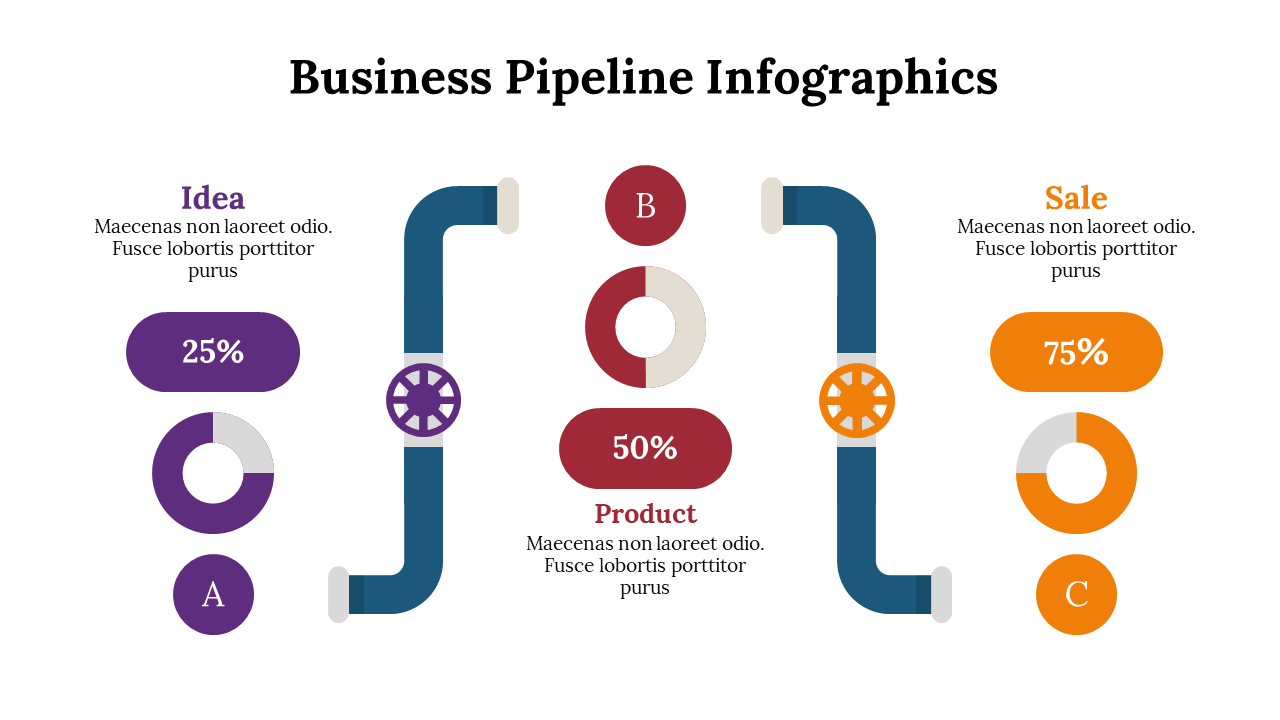 Business Pipeline Infographics

Idea
Maecenas non laoreet odio. Fusce lobortis porttitor purus

25%

A

B

50%

Product
Maecenas non laoreet odio. Fusce lobortis porttitor purus

Sale
Maecenas non laoreet odio. Fusce lobortis porttitor purus

75%

C