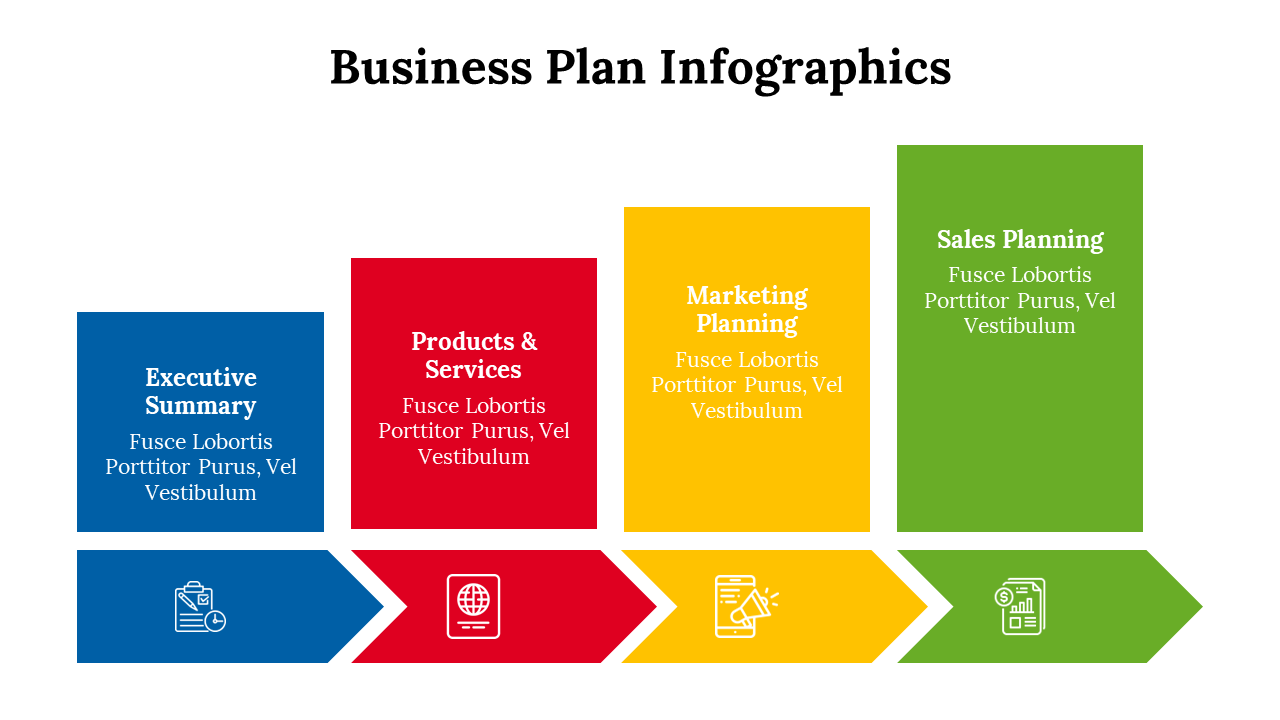 Business Plan Infographics

Executive Summary
Fusce Lobortis Porttitor Purus, Vel Vestibulum

Products & Services
Fusce Lobortis Porttitor Purus, Vel Vestibulum

Marketing Planning
Fusce Lobortis Porttitor Purus, Vel Vestibulum

Sales Planning
Fusce Lobortis Porttitor Purus, Vel Vestibulum