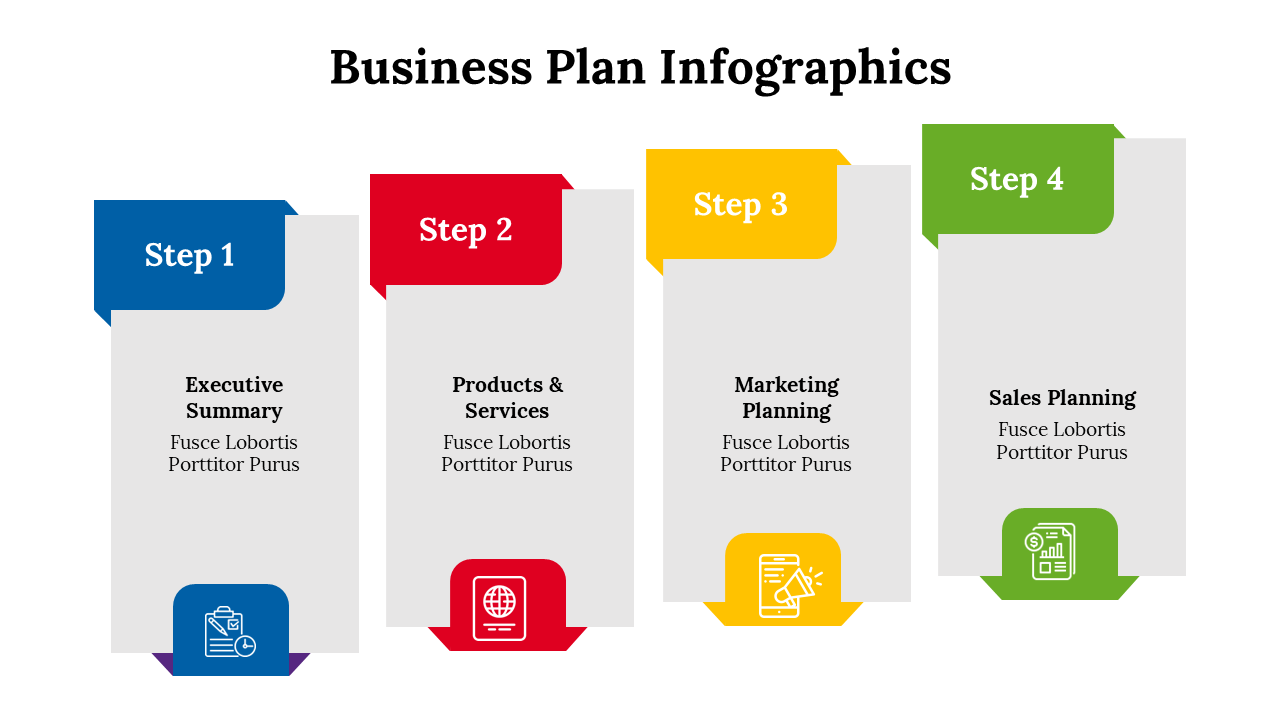 Business Plan Infographics

Step 1

Executive Summary

Fusce Lobortis Porttitor Purus

Step 2

Products & Services

Fusce Lobortis Porttitor Purus

Step 3

Marketing Planning

Fusce Lobortis Porttitor Purus

Step 4

Sales Planning

Fusce Lobortis Porttitor Purus