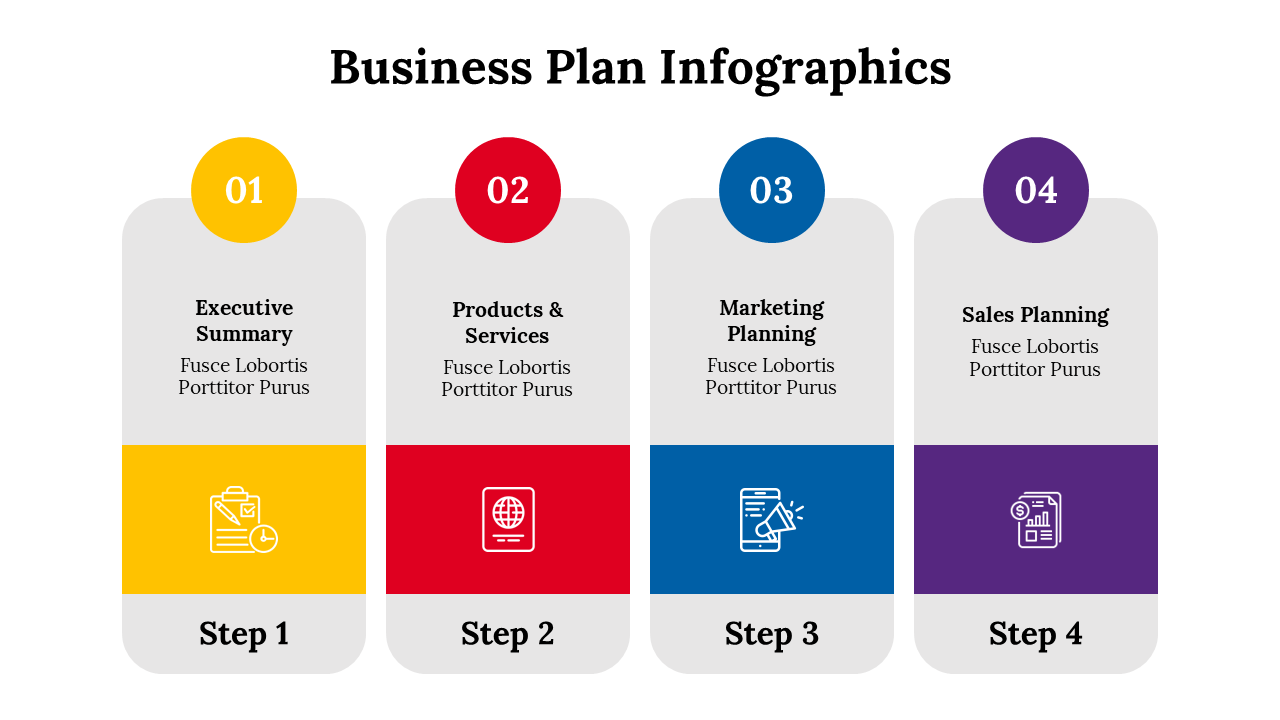 Business Plan Infographics

01

Executive Summary

Fusce Lobortis Porttitor Purus

Step 1

02

Products & Services

Fusce Lobortis Porttitor Purus

Step 2

03

Marketing Planning

Fusce Lobortis Porttitor Purus

Step 3

04

Sales Planning

Fusce Lobortis Porttitor Purus

Step 4