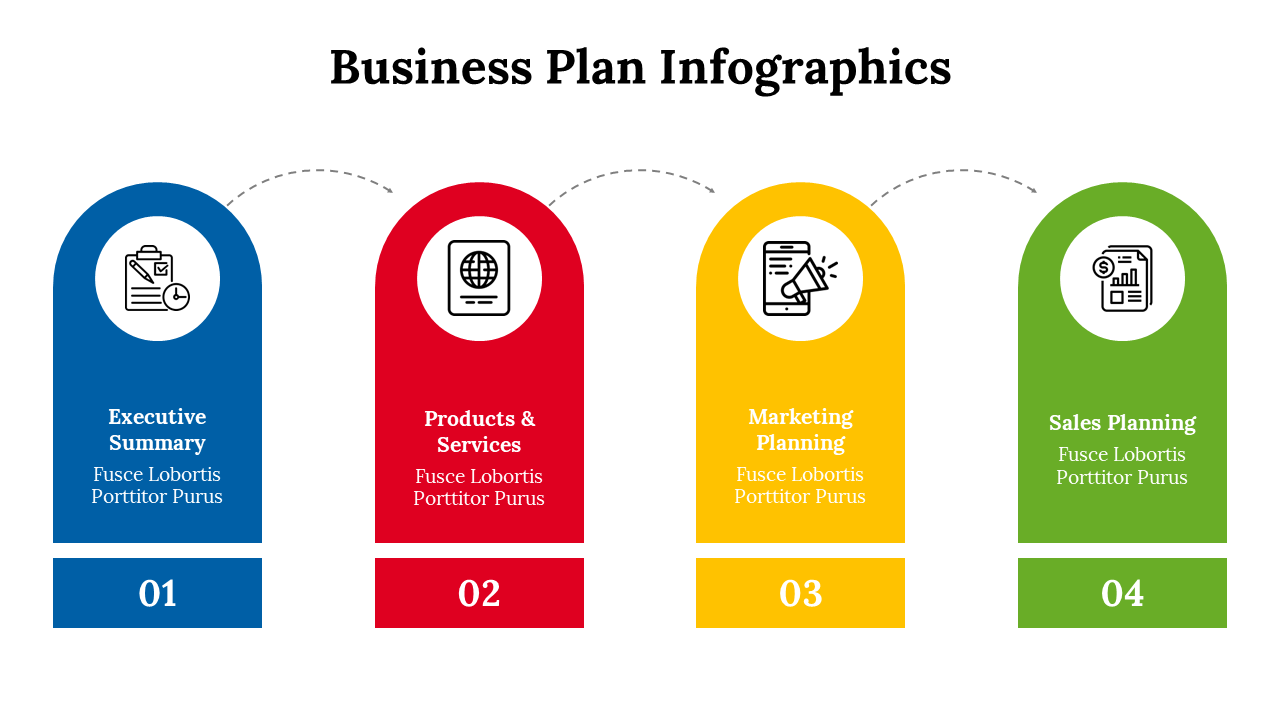 Business Plan Infographics

Executive Summary
Fusce Lobortis Porttitor Purus

01

Products & Services
Fusce Lobortis Porttitor Purus

02

Marketing Planning
Fusce Lobortis Porttitor Purus

03

Sales Planning
Fusce Lobortis Porttitor Purus

04