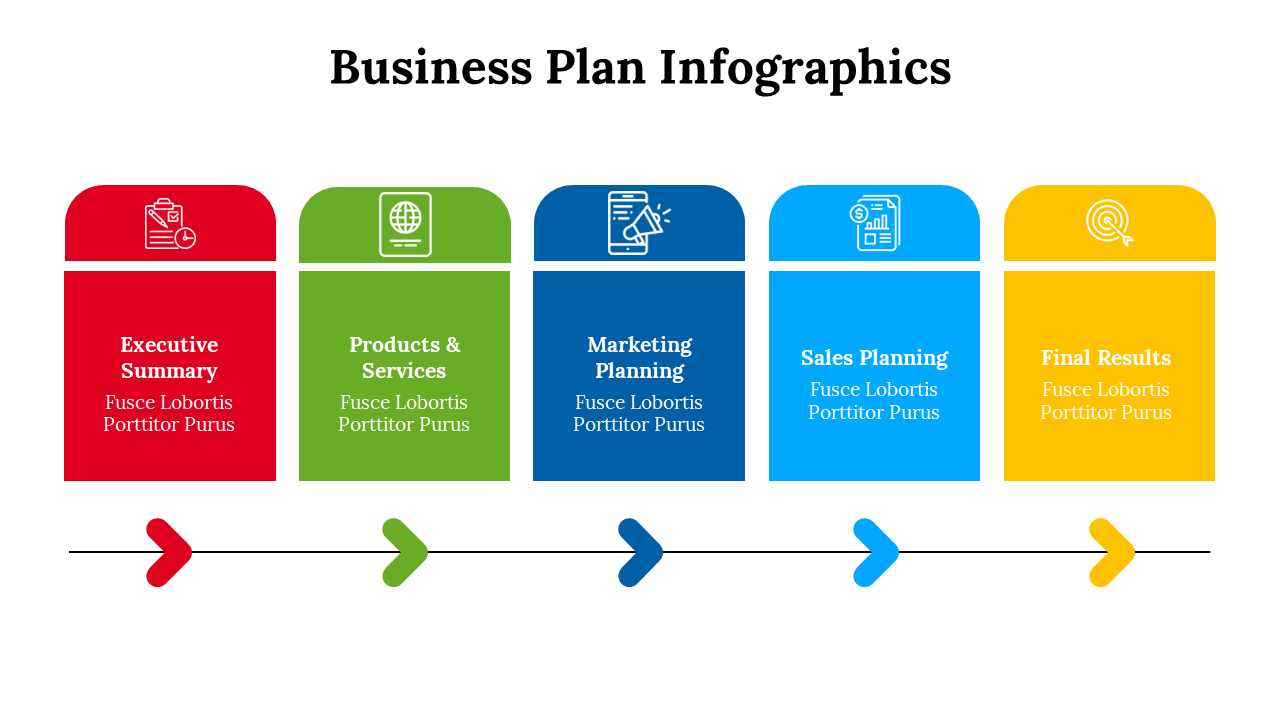 Business Plan Infographics

Executive Summary
Fusce Lobortis Porttitor Purus

Products & Services
Fusce Lobortis Porttitor Purus

Marketing Planning
Fusce Lobortis Porttitor Purus

Sales Planning
Fusce Lobortis Porttitor Purus

Final Results
Fusce Lobortis Porttitor Purus