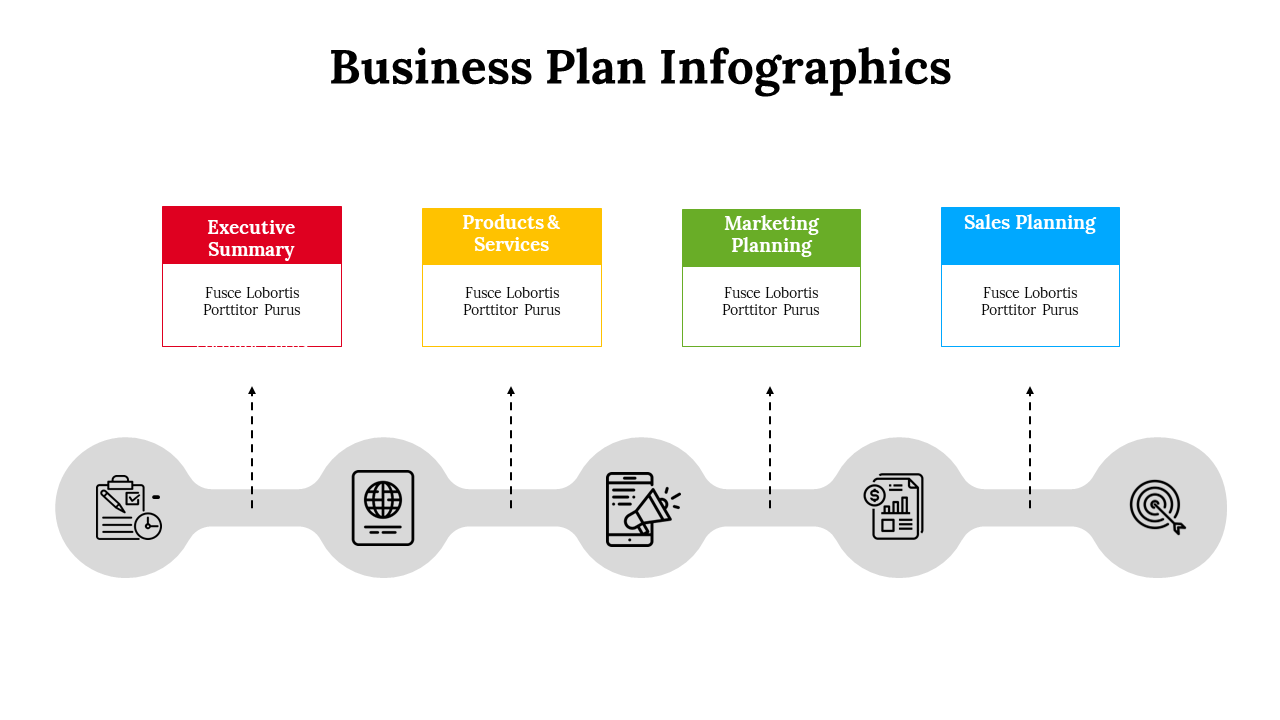 Business Plan Infographics

Executive Summary

Fusce Lobortis Porttitor Purus

Products & Services

Fusce Lobortis Porttitor Purus

Marketing Planning

Fusce Lobortis Porttitor Purus

Sales Planning

Fusce Lobortis Porttitor Purus