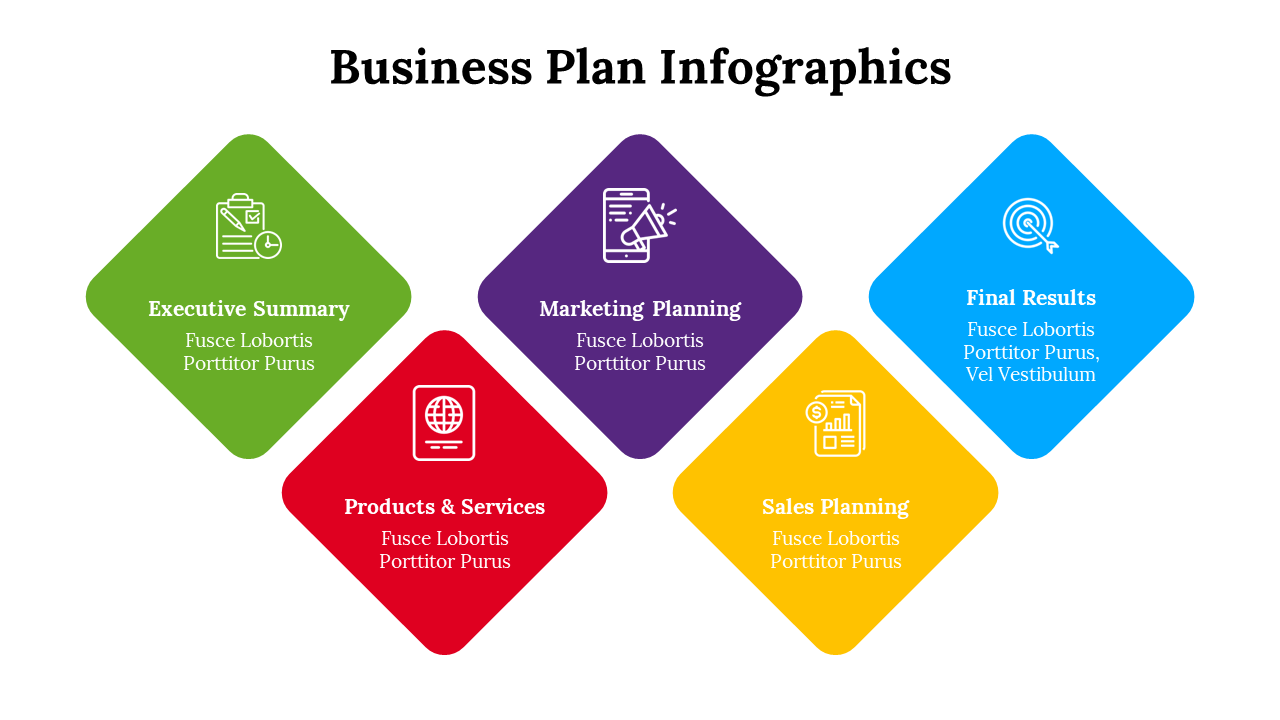 Business Plan Infographics

Executive Summary
Fusce Lobortis Porttitor Purus

Products & Services
Fusce Lobortis Porttitor Purus

Marketing Planning
Fusce Lobortis Porttitor Purus

Sales Planning
Fusce Lobortis Porttitor Purus

Final Results
Fusce Lobortis Porttitor Purus, Vel Vestibulum