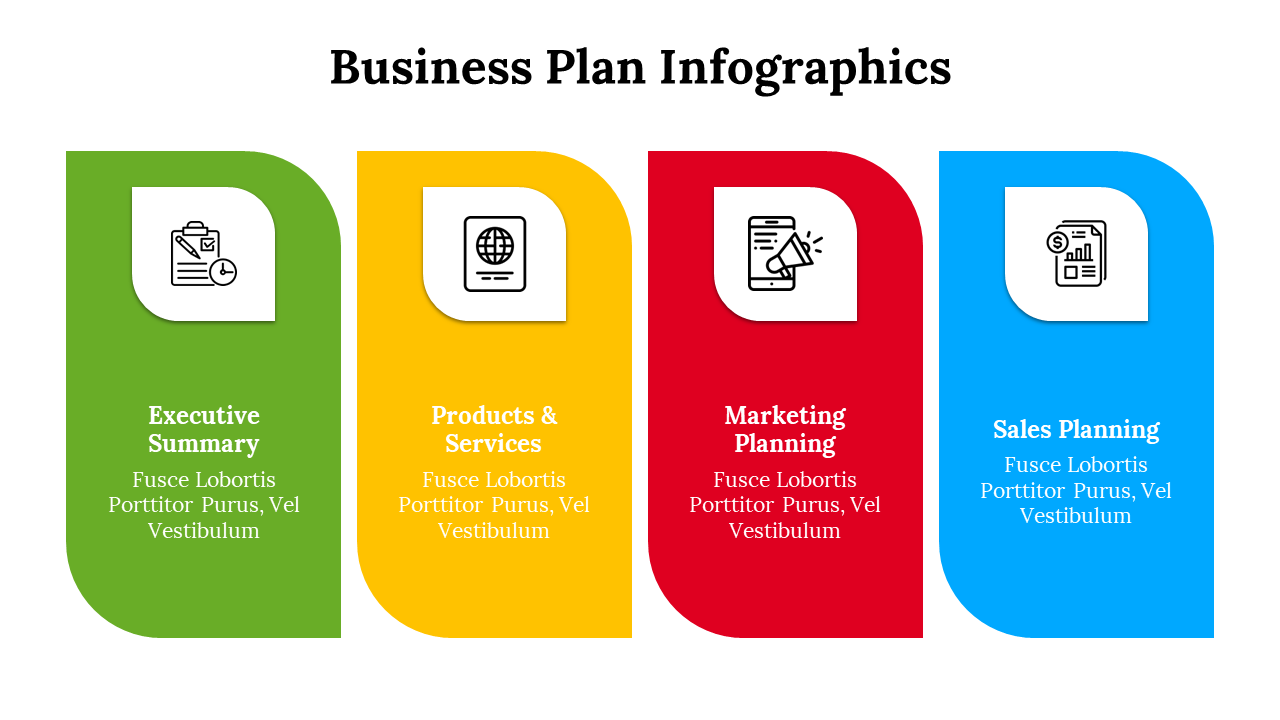 Business Plan Infographics

Executive Summary
Fusce Lobortis Porttitor Purus, Vel Vestibulum

Products & Services
Fusce Lobortis Porttitor Purus, Vel Vestibulum

Marketing Planning
Fusce Lobortis Porttitor Purus, Vel Vestibulum

Sales Planning
Fusce Lobortis Porttitor Purus, Vel Vestibulum