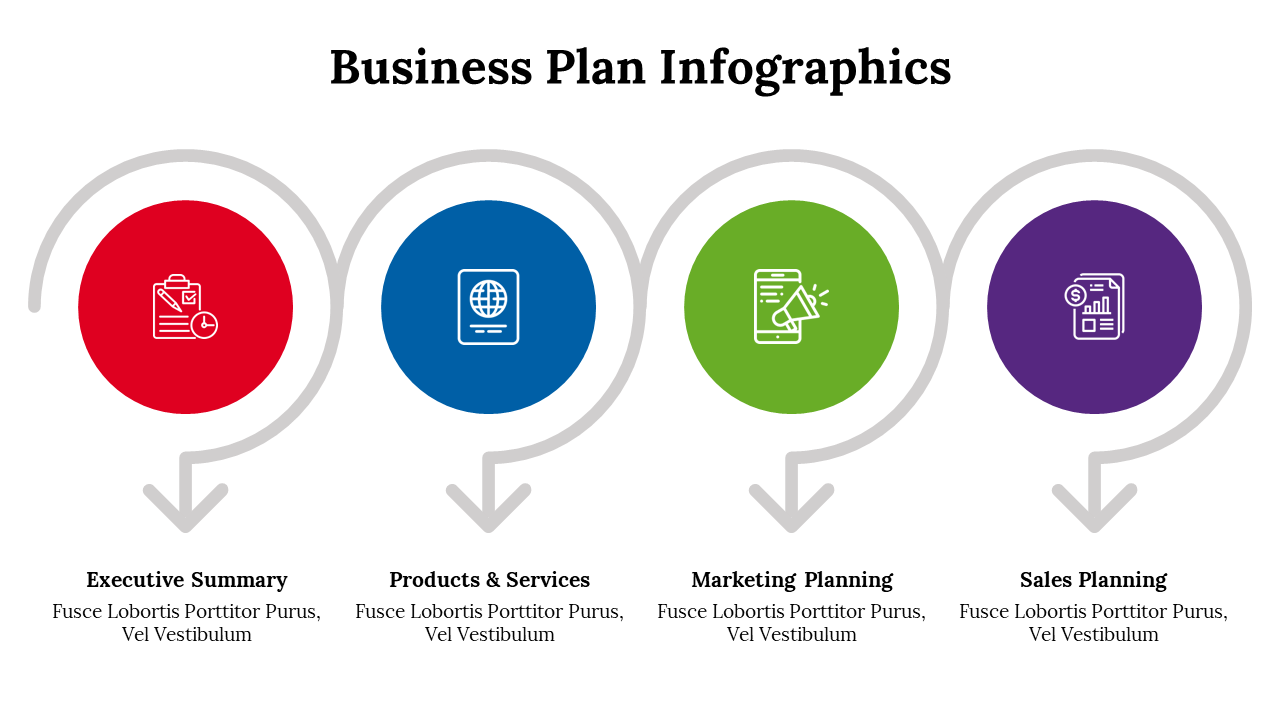 Business Plan Infographics

Executive Summary
Fusce Lobortis Porttitor Purus, Vel Vestibulum

Products & Services
Fusce Lobortis Porttitor Purus, Vel Vestibulum

Marketing Planning
Fusce Lobortis Porttitor Purus, Vel Vestibulum

Sales Planning
Fusce Lobortis Porttitor Purus, Vel Vestibulum