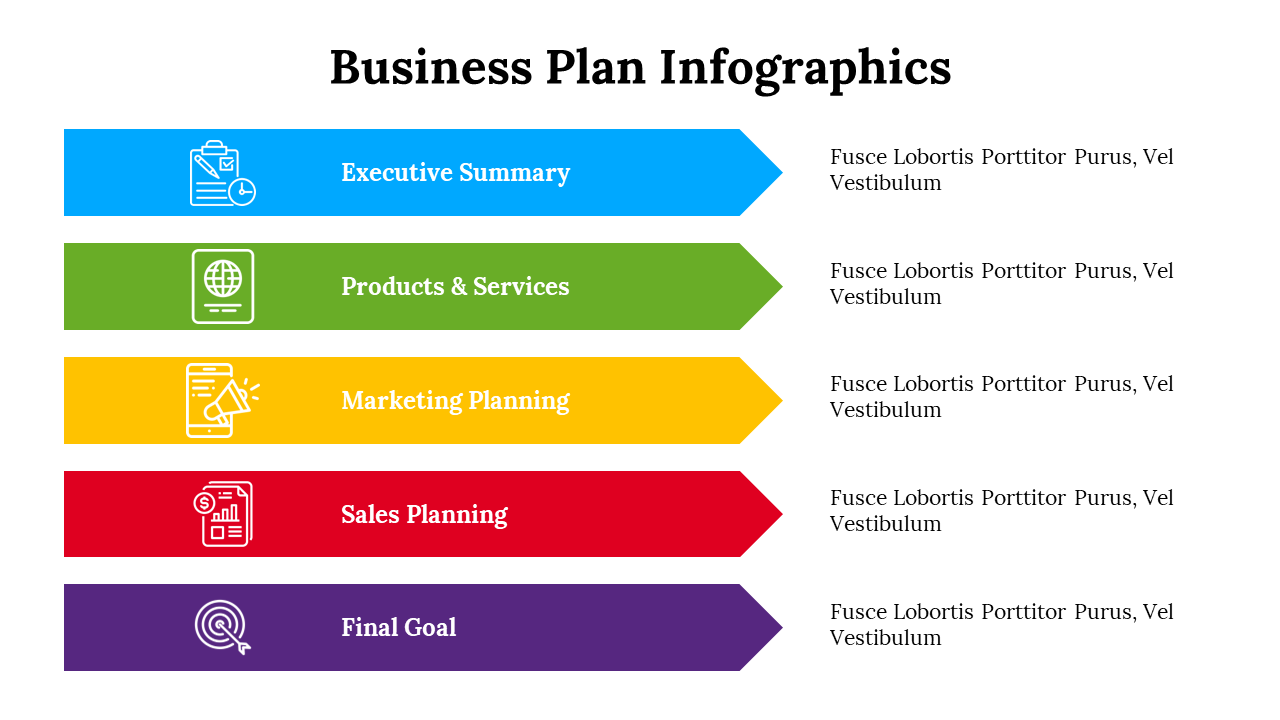 Business Plan Infographics

Executive Summary

Fusce Lobortis Porttitor Purus, Vel Vestibulum

Products & Services

Fusce Lobortis Porttitor Purus, Vel Vestibulum

Marketing Planning

Fusce Lobortis Porttitor Purus, Vel Vestibulum

Sales Planning

Fusce Lobortis Porttitor Purus, Vel Vestibulum

Final Goal

Fusce Lobortis Porttitor Purus, Vel Vestibulum