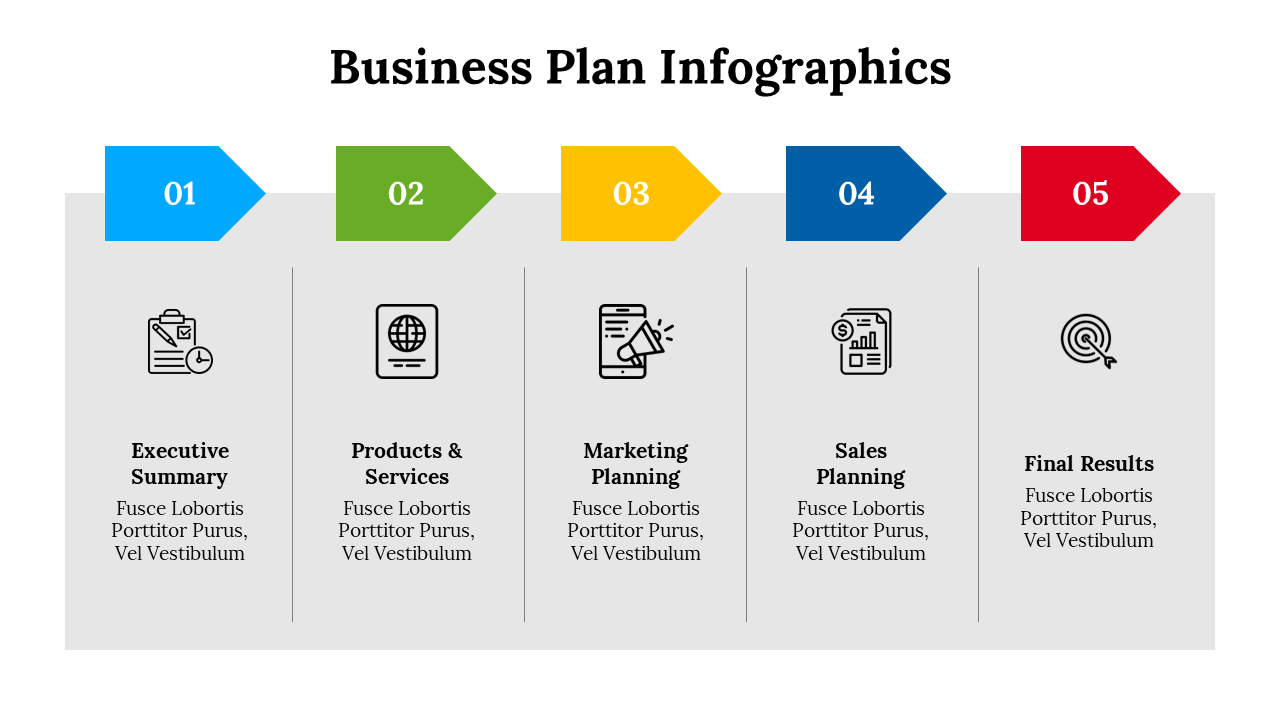 Business Plan Infographics

01

Executive Summary

Fusce Lobortis Porttitor Purus, Vel Vestibulum

02

Products & Services

Fusce Lobortis Porttitor Purus, Vel Vestibulum

03

Marketing Planning

Fusce Lobortis Porttitor Purus, Vel Vestibulum

04

Sales Planning

Fusce Lobortis Porttitor Purus, Vel Vestibulum

05

Final Results

Fusce Lobortis Porttitor Purus, Vel Vestibulum