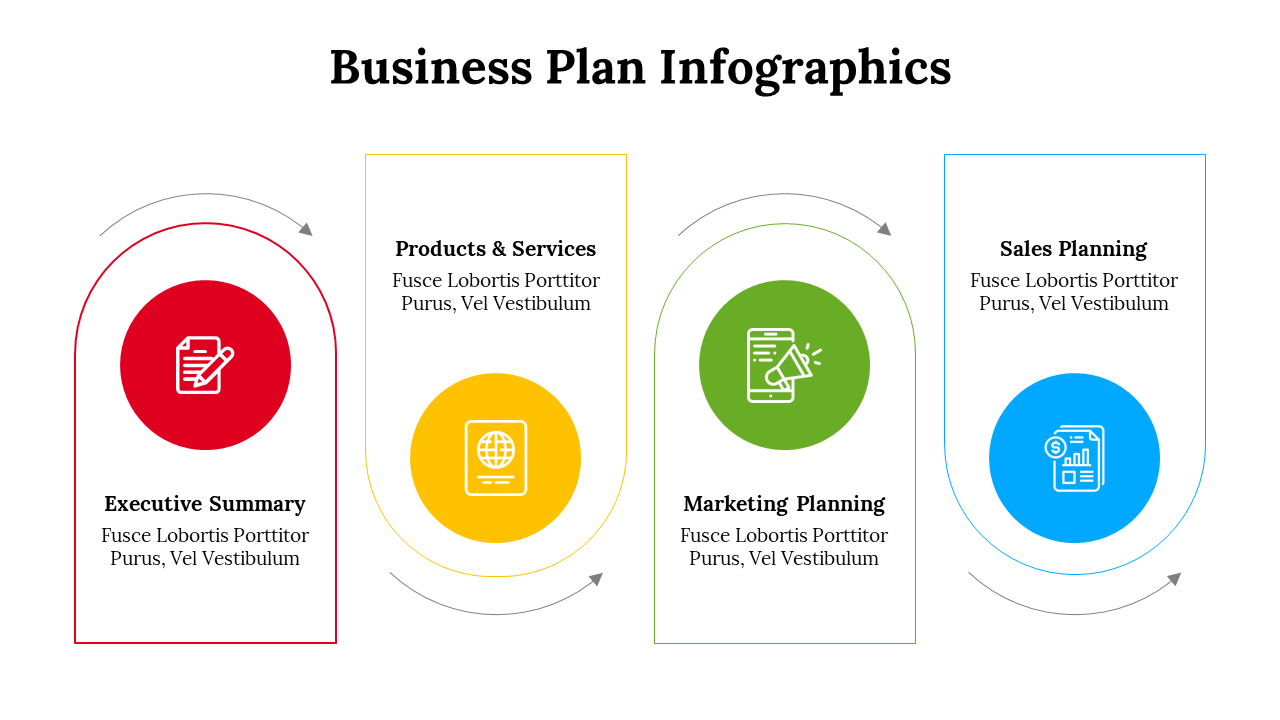 Business Plan Infographics

Executive Summary
Fusce Lobortis Porttitor Purus, Vel Vestibulum

Products & Services
Fusce Lobortis Porttitor Purus, Vel Vestibulum

Marketing Planning
Fusce Lobortis Porttitor Purus, Vel Vestibulum

Sales Planning
Fusce Lobortis Porttitor Purus, Vel Vestibulum