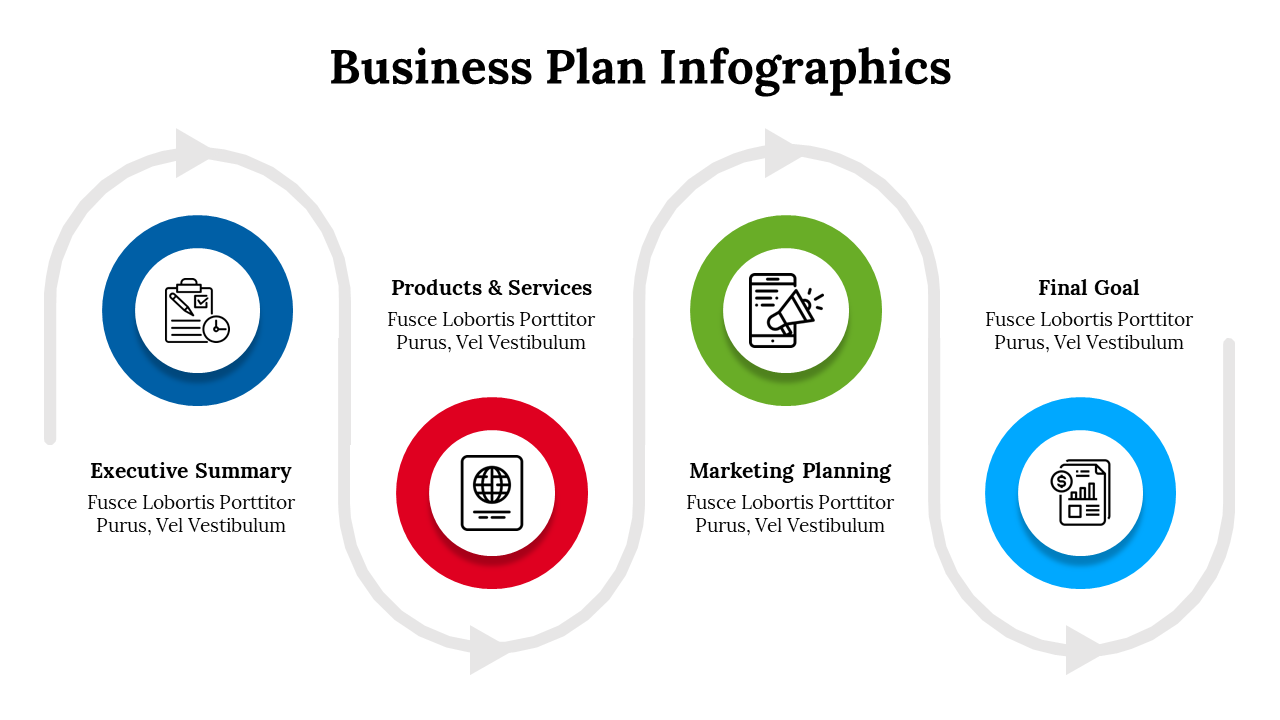 Business Plan Infographics

Executive Summary
Fusce Lobortis Porttitor Purus, Vel Vestibulum

Products & Services
Fusce Lobortis Porttitor Purus, Vel Vestibulum

Marketing Planning
Fusce Lobortis Porttitor Purus, Vel Vestibulum

Final Goal
Fusce Lobortis Porttitor Purus, Vel Vestibulum