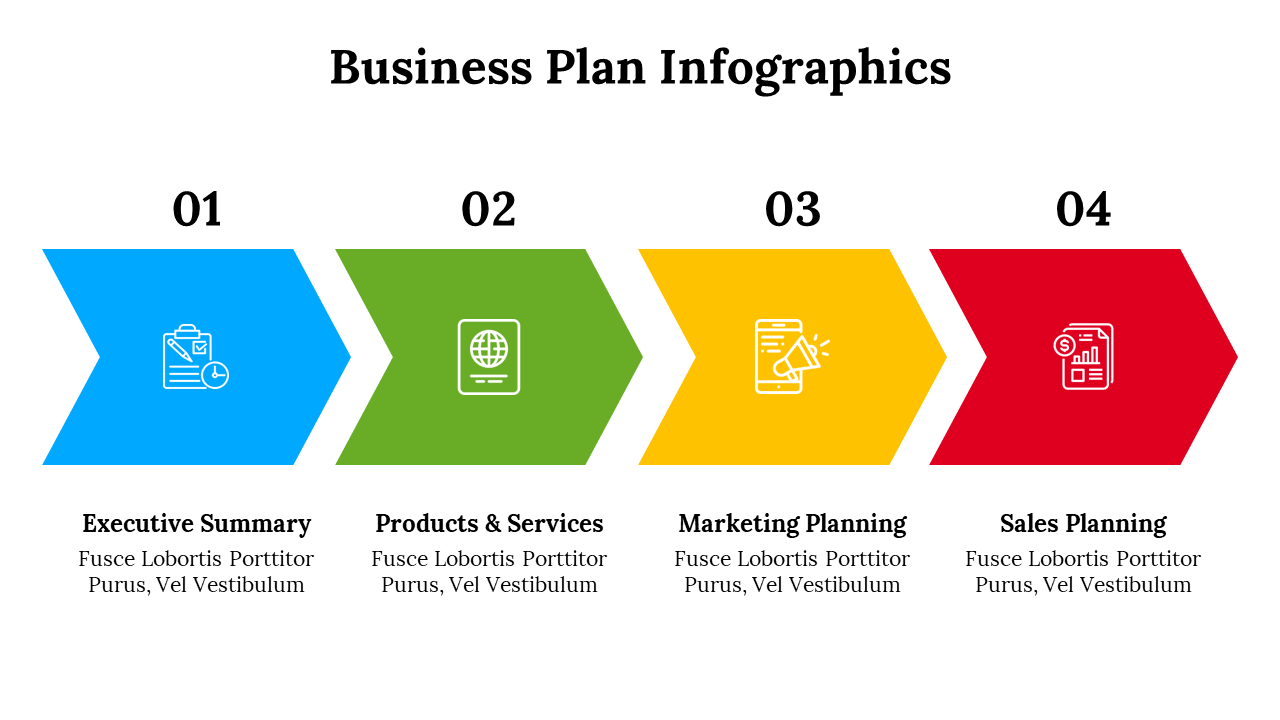 Business Plan Infographics

01

Executive Summary
Fusce Lobortis Porttitor Purus, Vel Vestibulum

02

Products & Services
Fusce Lobortis Porttitor Purus, Vel Vestibulum

03

Marketing Planning
Fusce Lobortis Porttitor Purus, Vel Vestibulum

04

Sales Planning
Fusce Lobortis Porttitor Purus, Vel Vestibulum