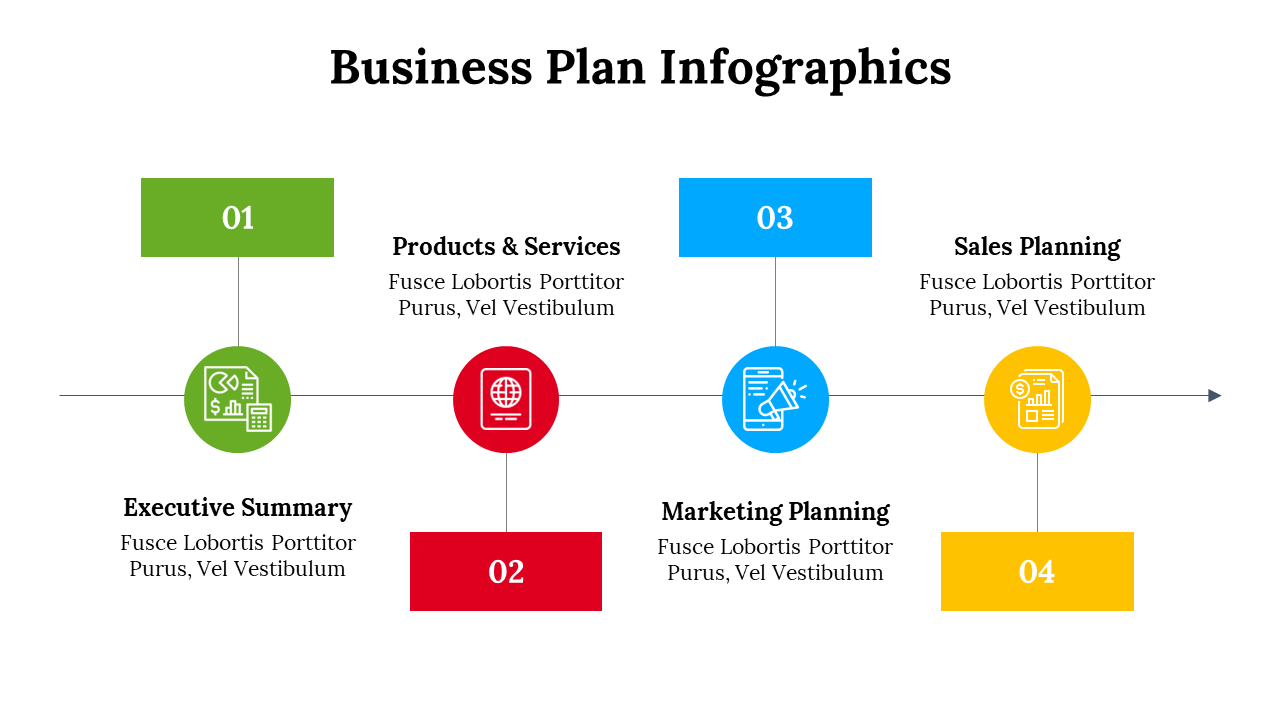 Business Plan Infographics

01

Executive Summary
Fusce Lobortis Porttitor Purus, Vel Vestibulum

Products & Services
Fusce Lobortis Porttitor Purus, Vel Vestibulum

02

03

Marketing Planning
Fusce Lobortis Porttitor Purus, Vel Vestibulum

Sales Planning
Fusce Lobortis Porttitor Purus, Vel Vestibulum

04