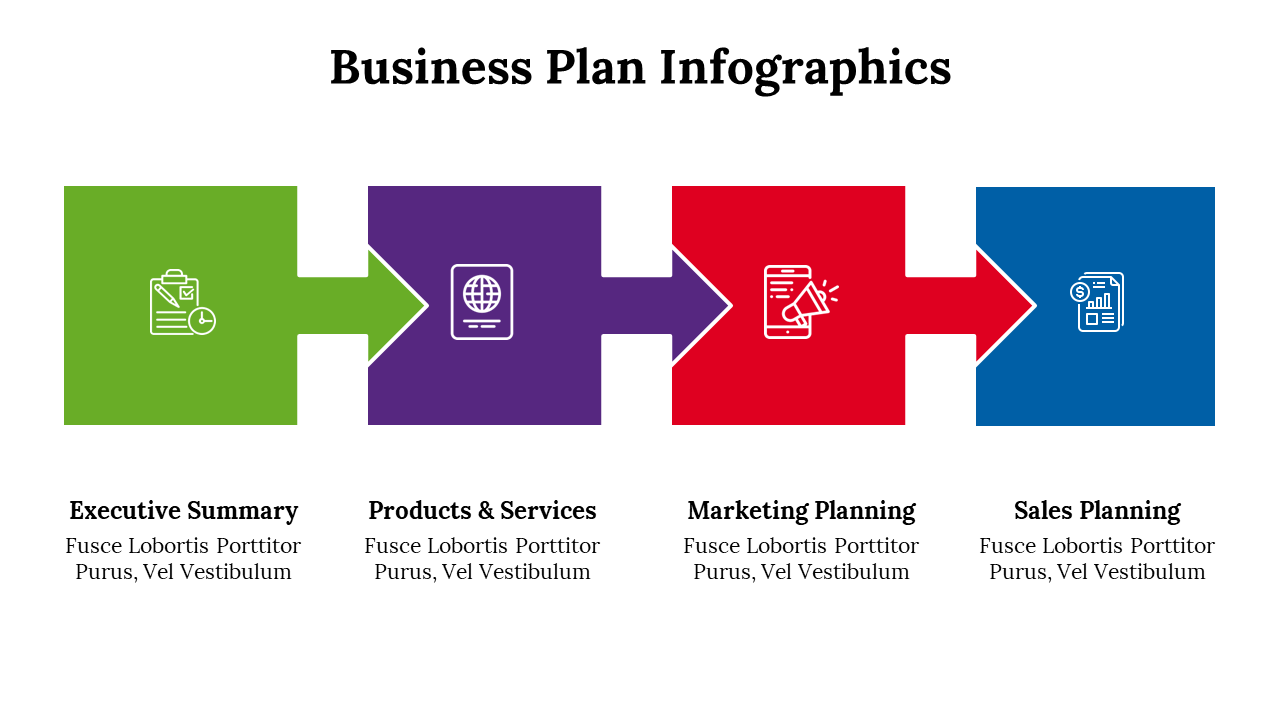 Business Plan Infographics

Executive Summary
Fusce Lobortis Porttitor Purus, Vel Vestibulum

Products & Services
Fusce Lobortis Porttitor Purus, Vel Vestibulum

Marketing Planning
Fusce Lobortis Porttitor Purus, Vel Vestibulum

Sales Planning
Fusce Lobortis Porttitor Purus, Vel Vestibulum