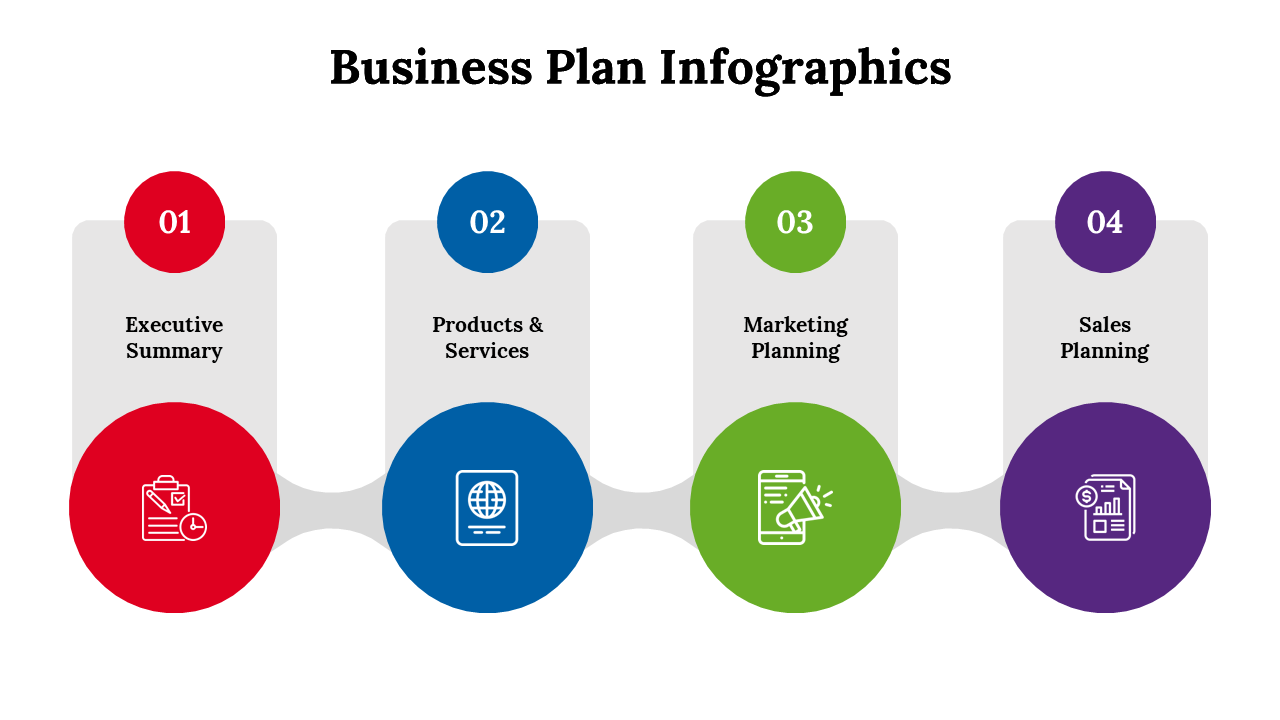 Business Plan Infographics

01

Executive Summary

02

Products & Services

03

Marketing Planning

04

Sales Planning