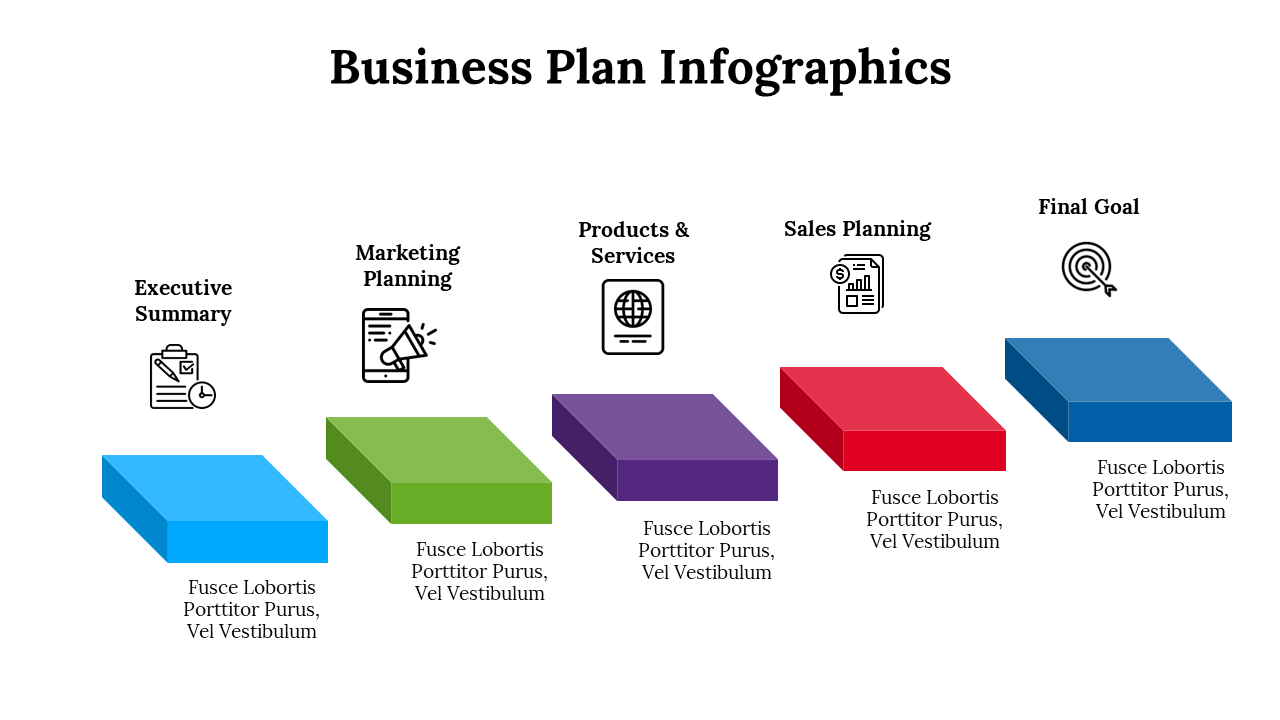 Business Plan Infographics

Executive Summary

Fusce Lobortis Porttitor Purus, Vel Vestibulum

Marketing Planning

Fusce Lobortis Porttitor Purus, Vel Vestibulum

Products & Services

Fusce Lobortis Porttitor Purus, Vel Vestibulum

Sales Planning

Fusce Lobortis Porttitor Purus, Vel Vestibulum

Final Goal

Fusce Lobortis Porttitor Purus, Vel Vestibulum