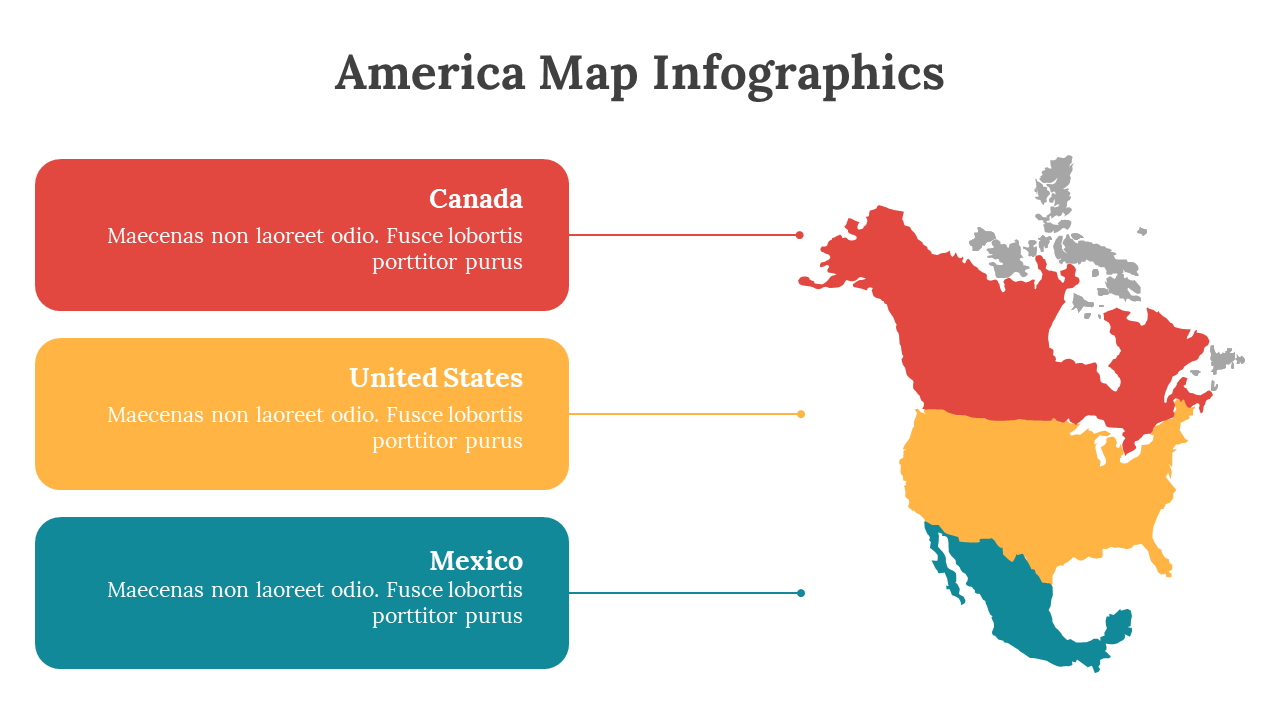 America Map Infographics

Canada
Maecenas non laoreet odio. Fusce lobortis porttitor purus

United States
Maecenas non laoreet odio. Fusce lobortis porttitor purus

Mexico
Maecenas non laoreet odio. Fusce lobortis porttitor purus