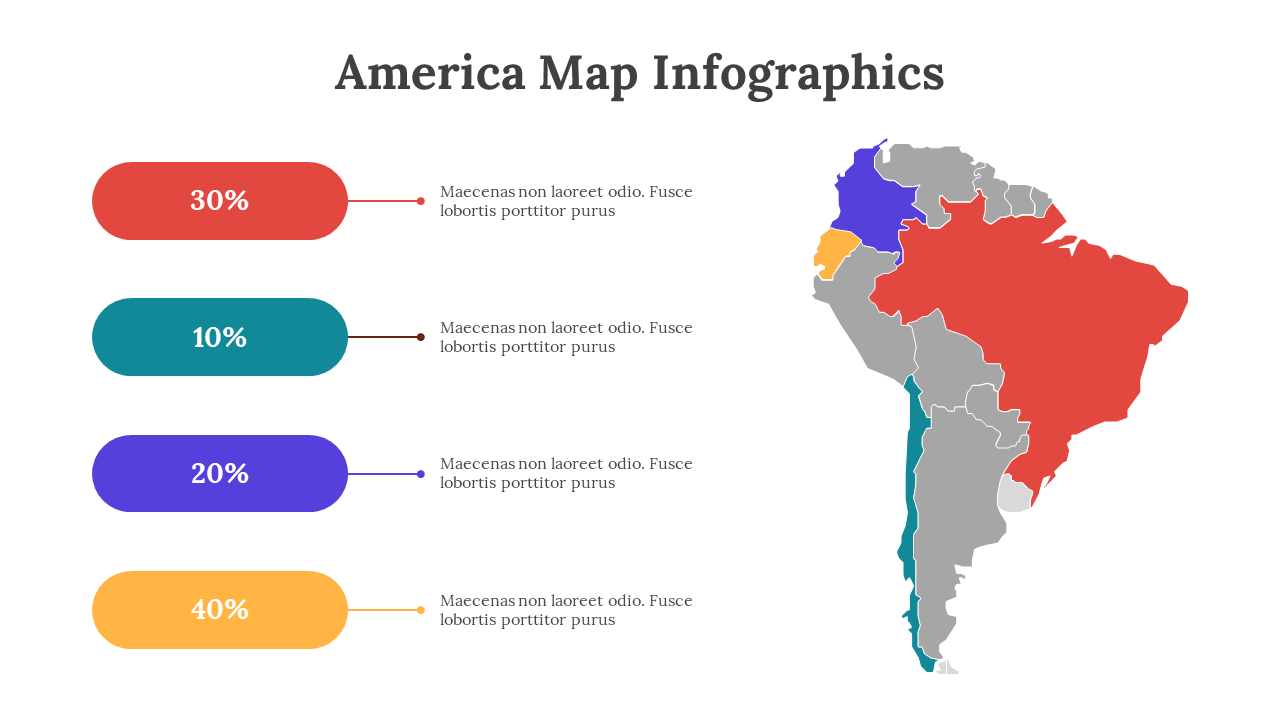 America Map Infographics

30%

Maecenas non laoreet odio. Fusce lobortis porttitor purus

10%

Maecenas non laoreet odio. Fusce lobortis porttitor purus

20%

Maecenas non laoreet odio. Fusce lobortis porttitor purus

40%

Maecenas non laoreet odio. Fusce lobortis porttitor purus