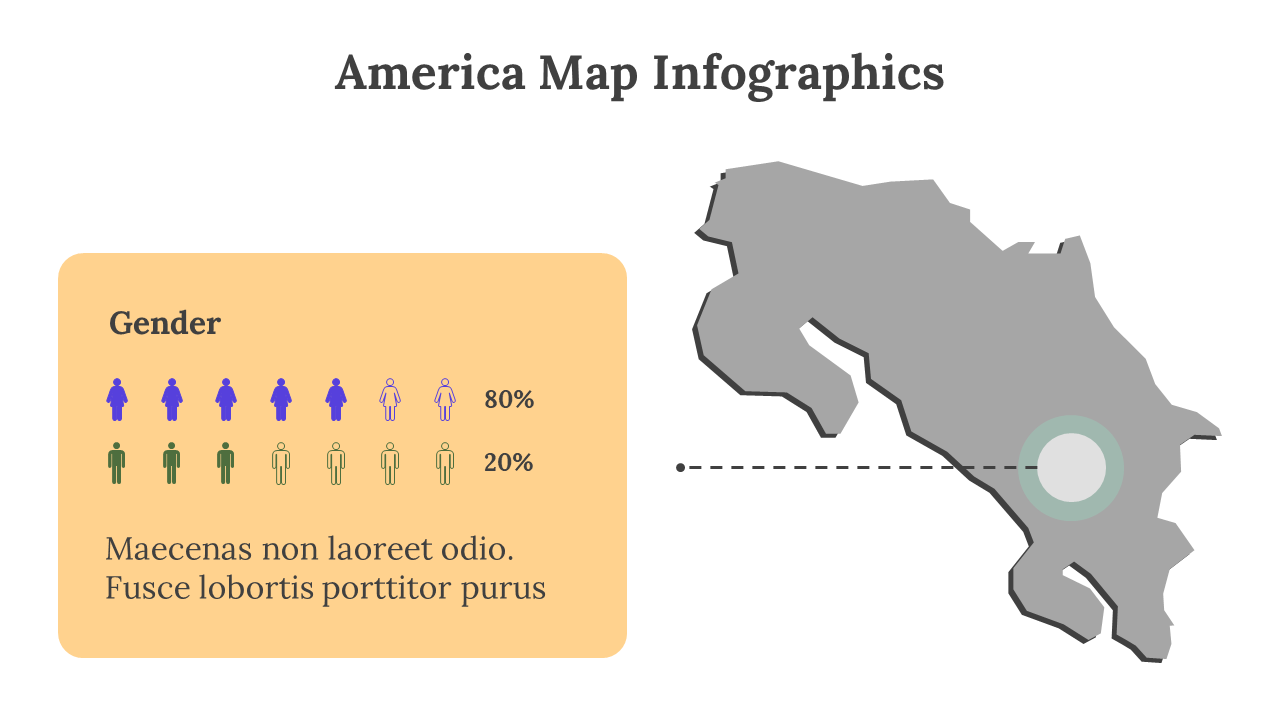 America Map Infographics

Gender

80%

20%

Maecenas non laoreet odio. Fusce lobortis porttitor purus