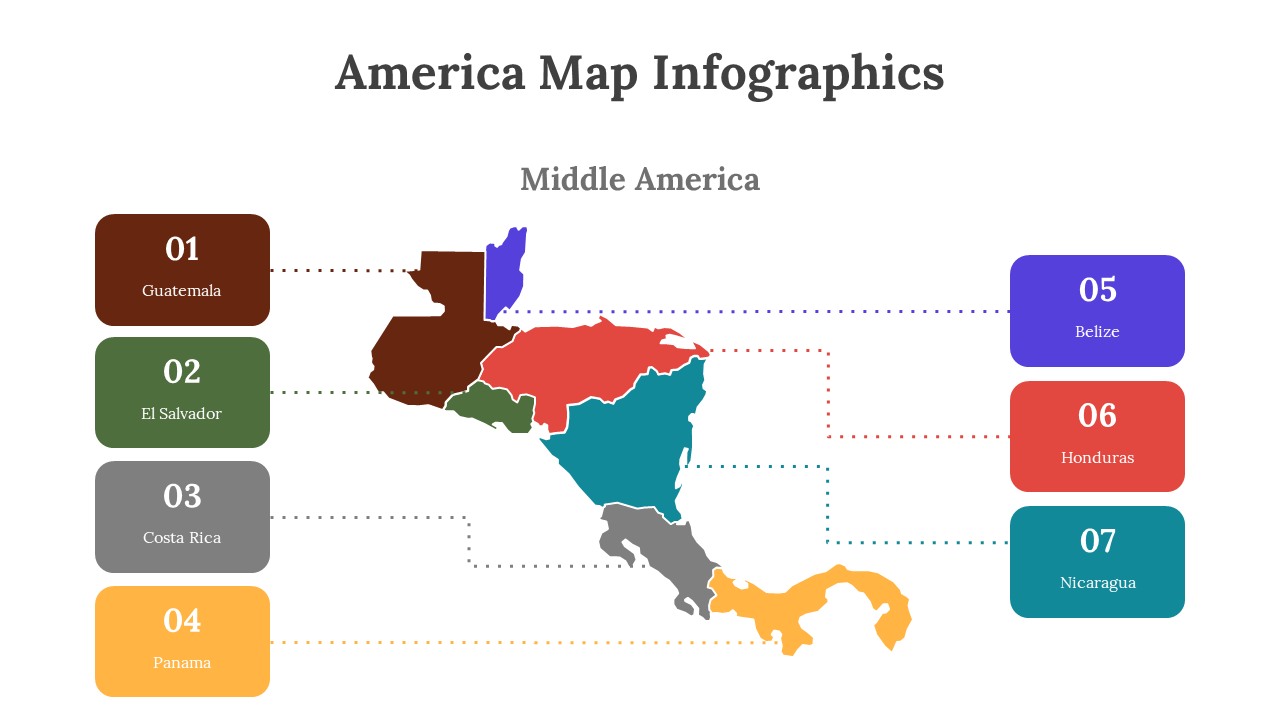 America Map Infographics

Middle America

01
Guatemala

02
El Salvador

03
Costa Rica

04
Panama

05
Belize

06
Honduras

07
Nicaragua