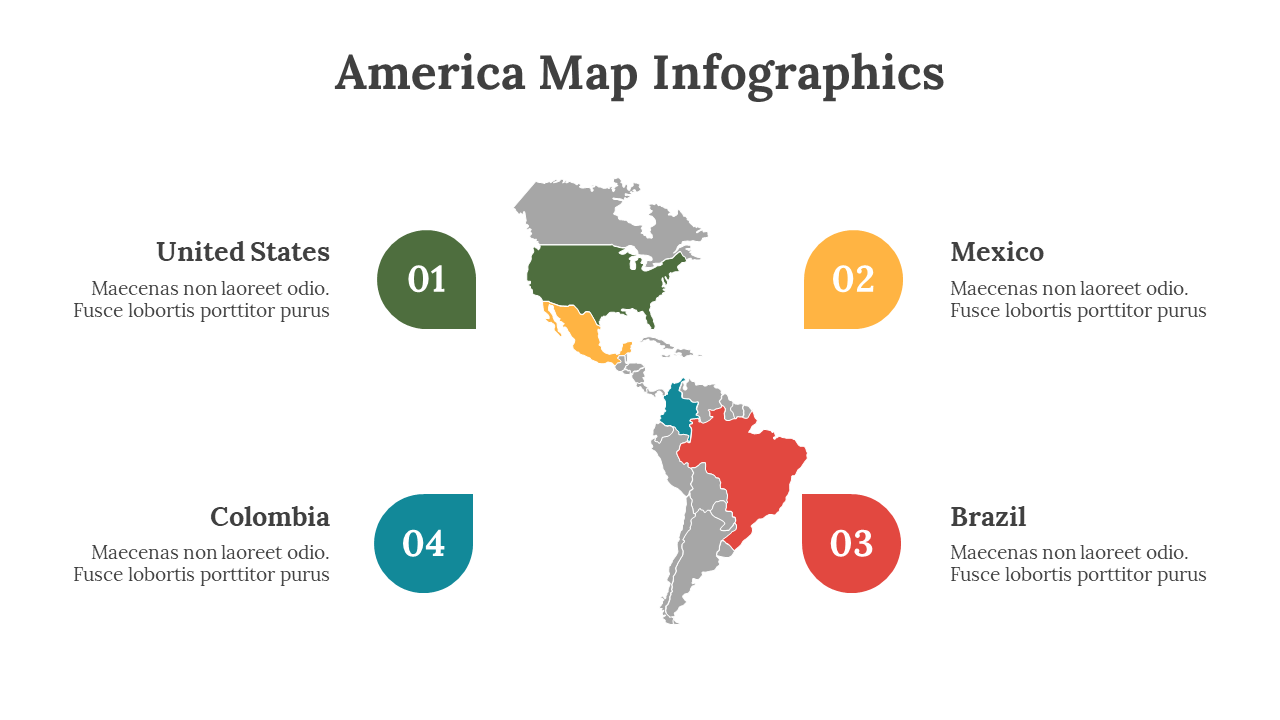 America Map Infographics

United States
Maecenas non laoreet odio. Fusce lobortis porttitor purus

01

02

Mexico
Maecenas non laoreet odio. Fusce lobortis porttitor purus

Colombia
Maecenas non laoreet odio. Fusce lobortis porttitor purus

04

03

Brazil
Maecenas non laoreet odio. Fusce lobortis porttitor purus