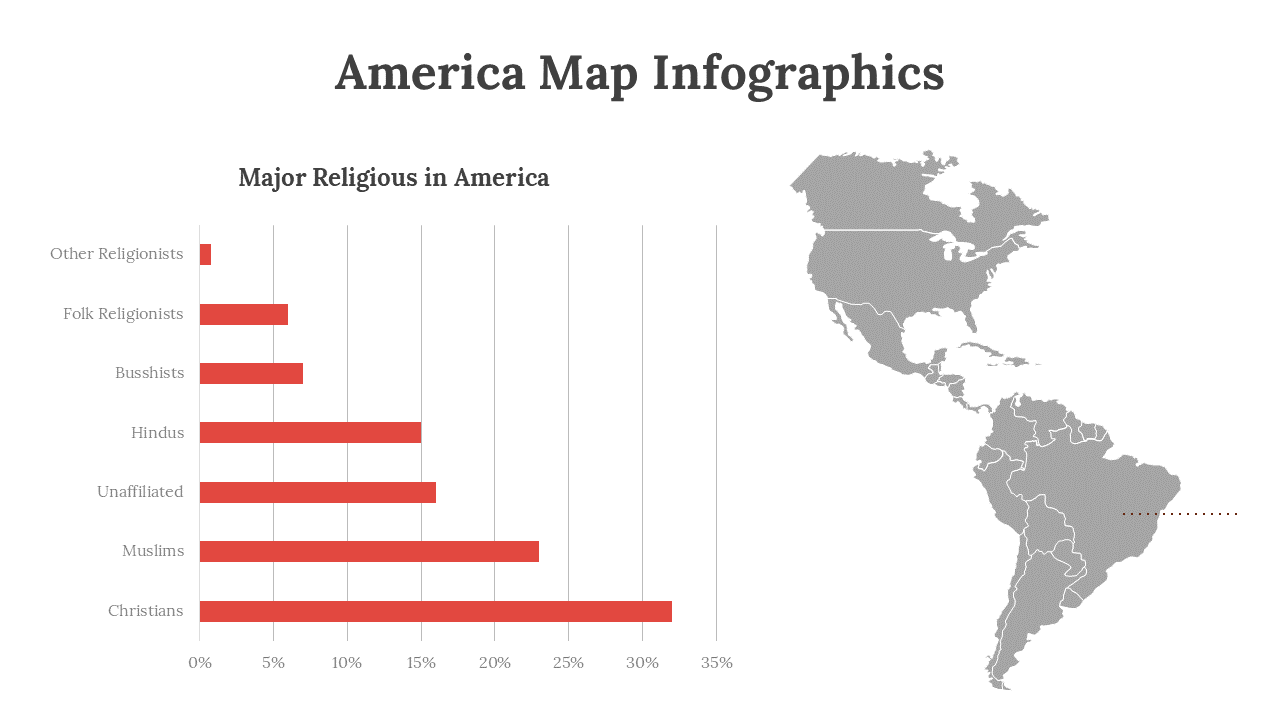 America Map Infographics

Major Religious in America

Other Religionists
Folk Religionists
Busshists
Hindus
Unaffiliated
Muslims
Christians

0%
5%
10%
15%
20%
25%
30%
35%