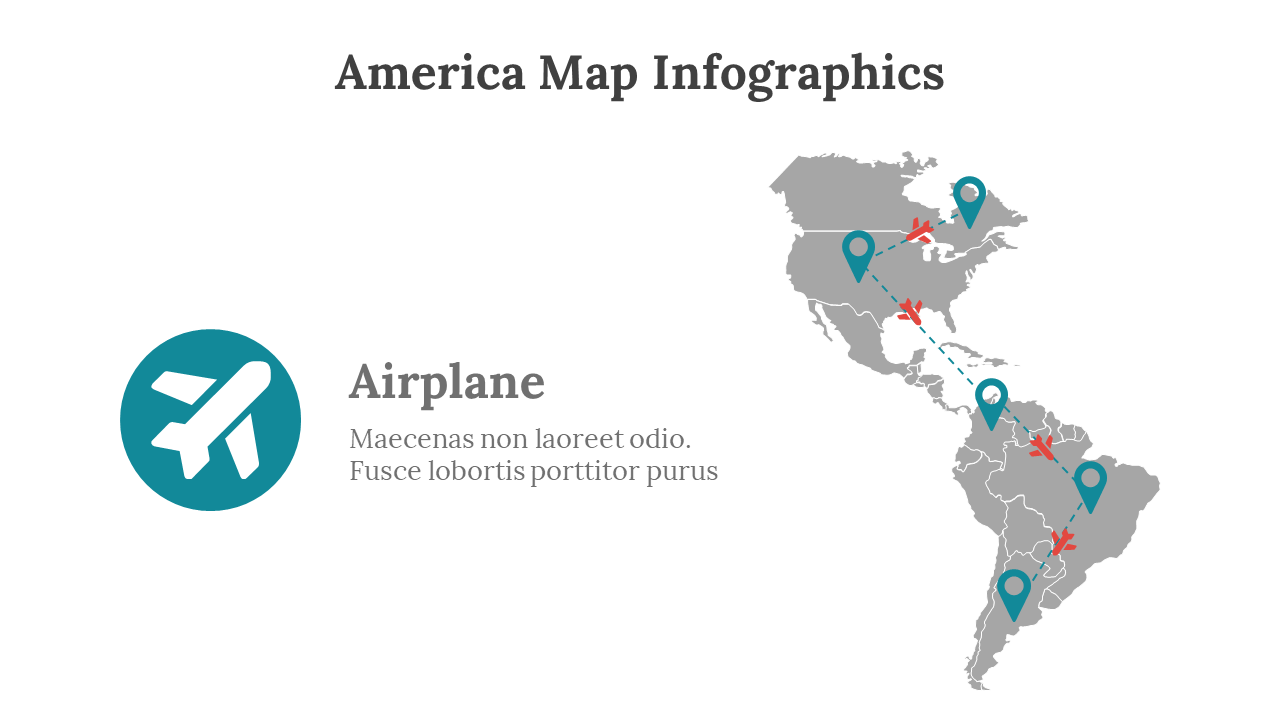 America Map Infographics

Airplane

Maecenas non laoreet odio. Fusce lobortis porttitor purus