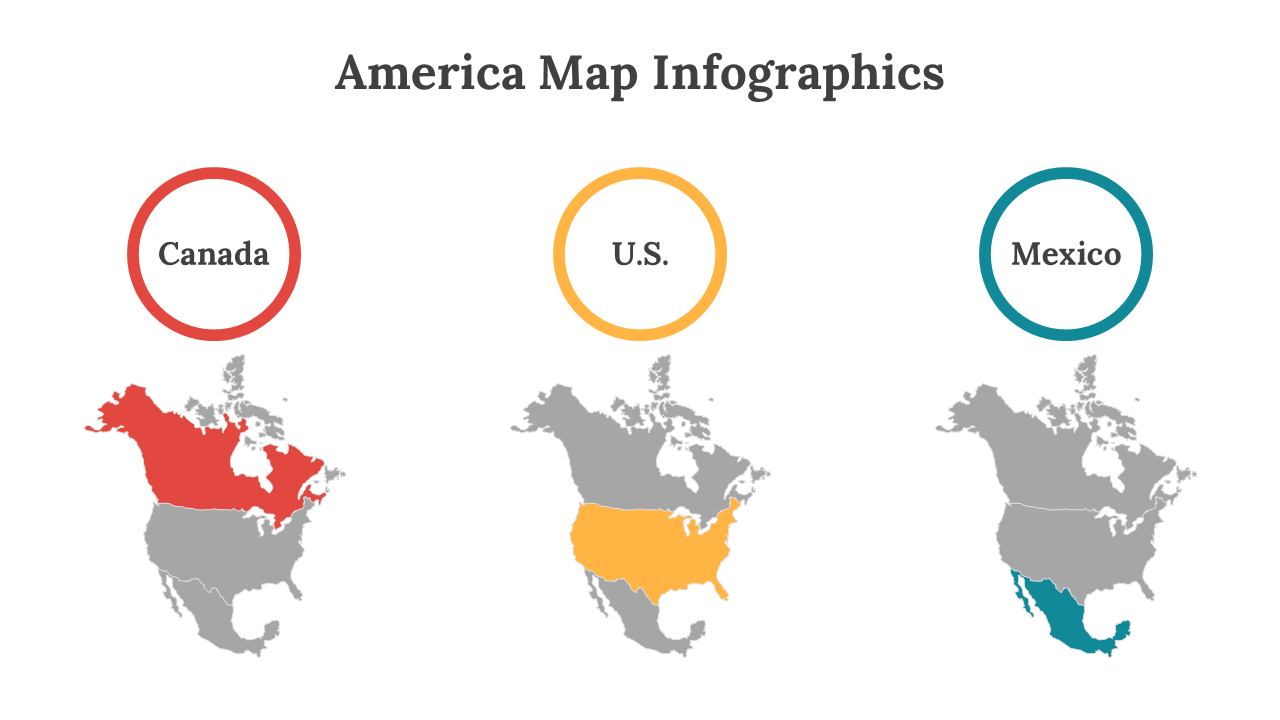 America Map Infographics

Canada

U.S.

Mexico