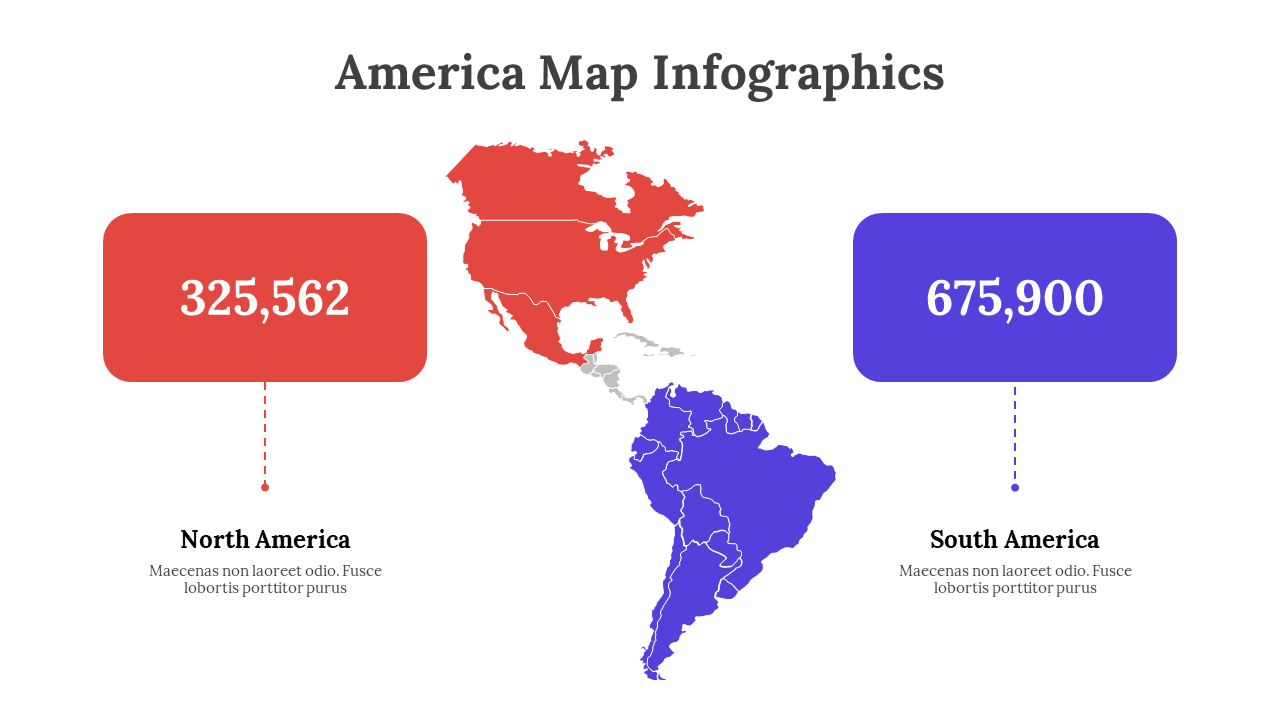 America Map Infographics

325,562

North America

Maecenas non laoreet odio. Fusce lobortis porttitor purus

675,900

South America

Maecenas non laoreet odio. Fusce lobortis porttitor purus