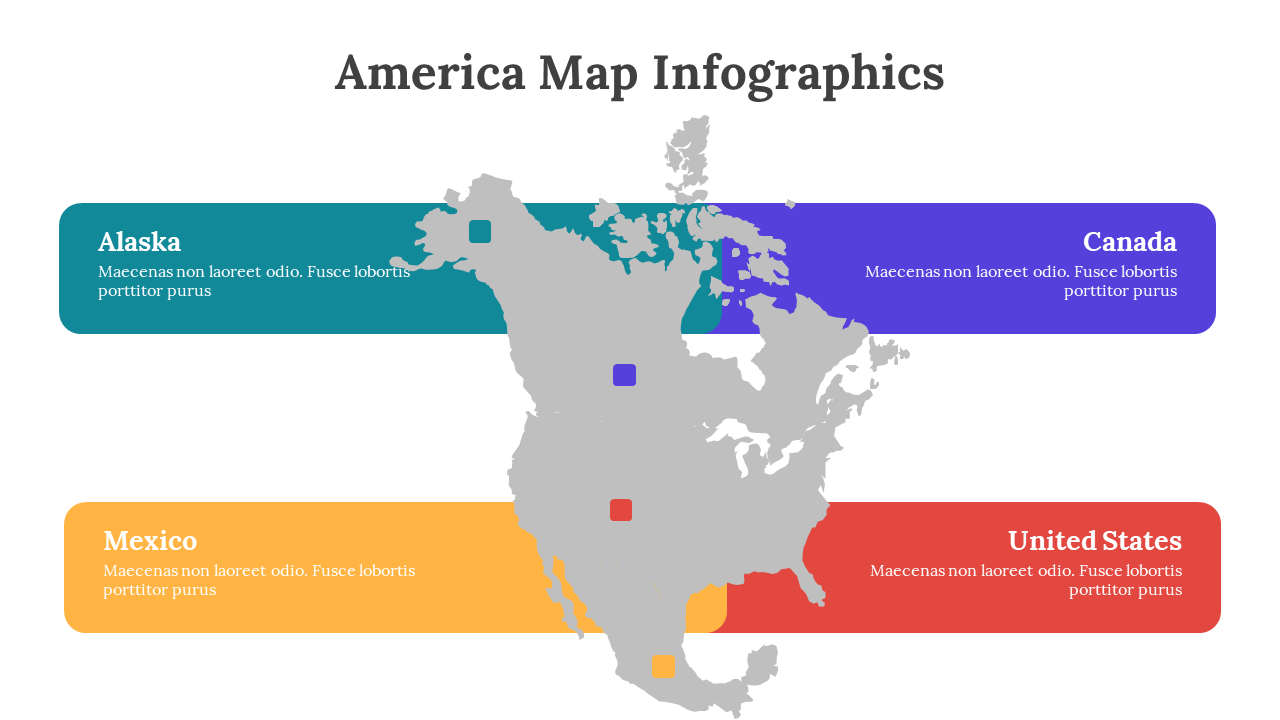 America Map Infographics

Alaska
Maecenas non laoreet odio. Fusce lobortis porttitor purus

Canada
Maecenas non laoreet odio. Fusce lobortis porttitor purus

Mexico
Maecenas non laoreet odio. Fusce lobortis porttitor purus

United States
Maecenas non laoreet odio. Fusce lobortis porttitor purus