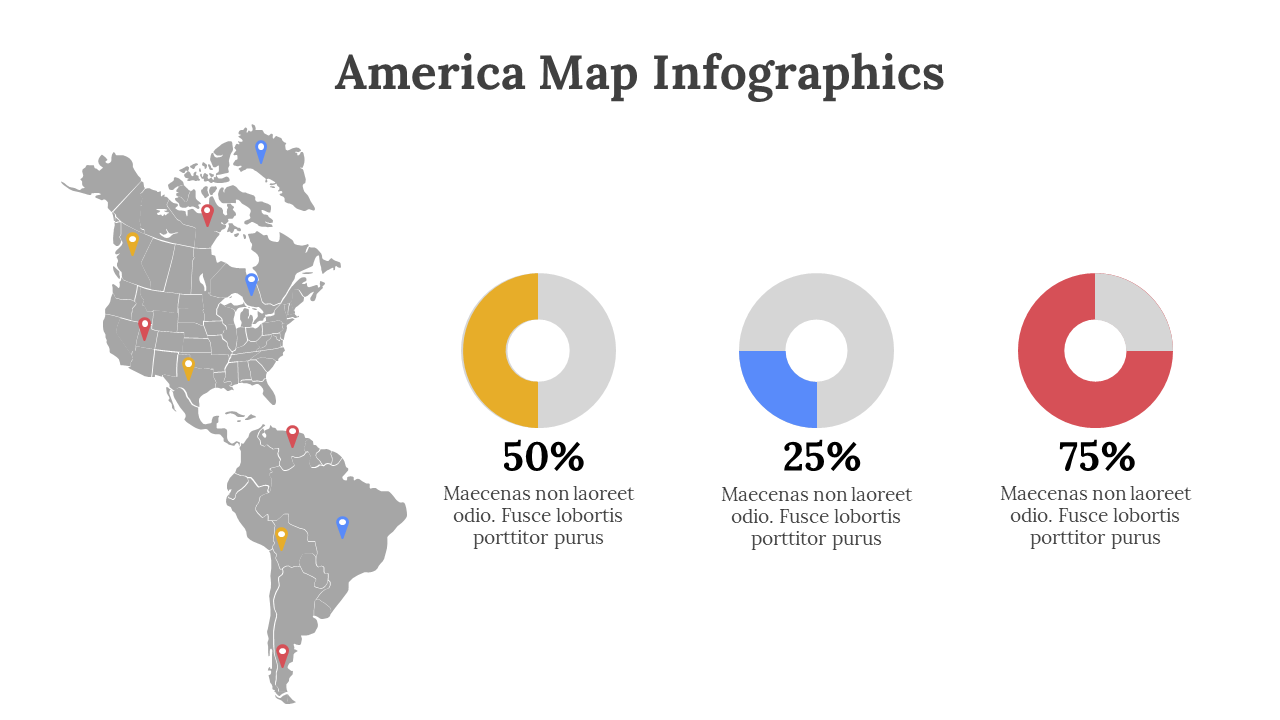 America Map Infographics

50%
Maecenas non laoreet odio. Fusce lobortis porttitor purus

25%
Maecenas non laoreet odio. Fusce lobortis porttitor purus

75%
Maecenas non laoreet odio. Fusce lobortis porttitor purus