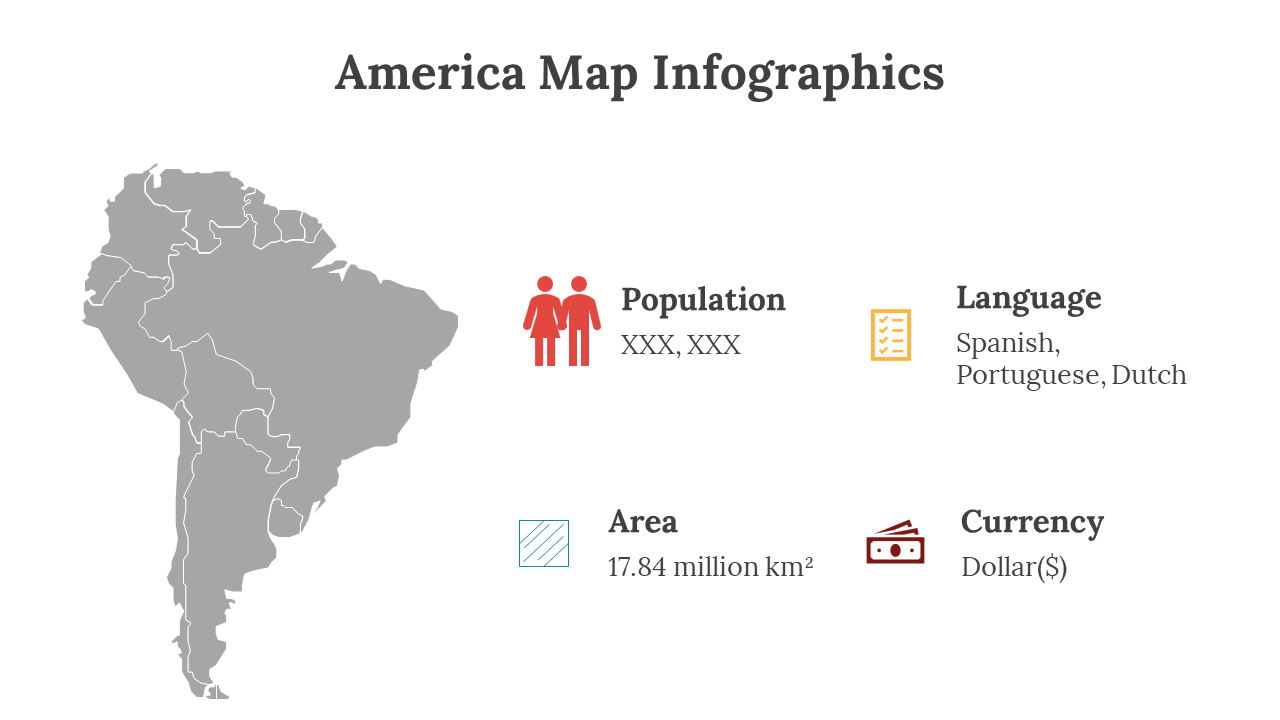 America Map Infographics

Population
XXX, XXX

Language
Spanish, Portuguese, Dutch

Area
17.84 million km²

Currency
Dollar($)