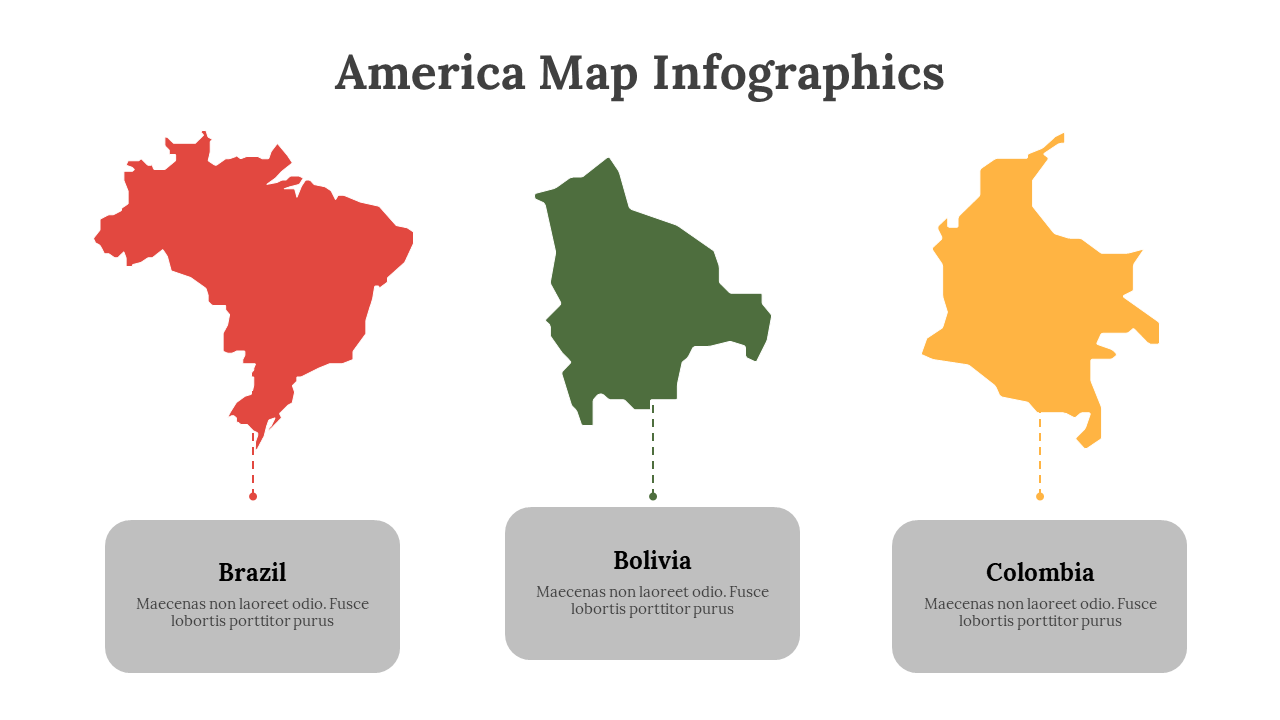 America Map Infographics

Brazil
Maecenas non laoreet odio. Fusce lobortis porttitor purus

Bolivia
Maecenas non laoreet odio. Fusce lobortis porttitor purus

Colombia
Maecenas non laoreet odio. Fusce lobortis porttitor purus