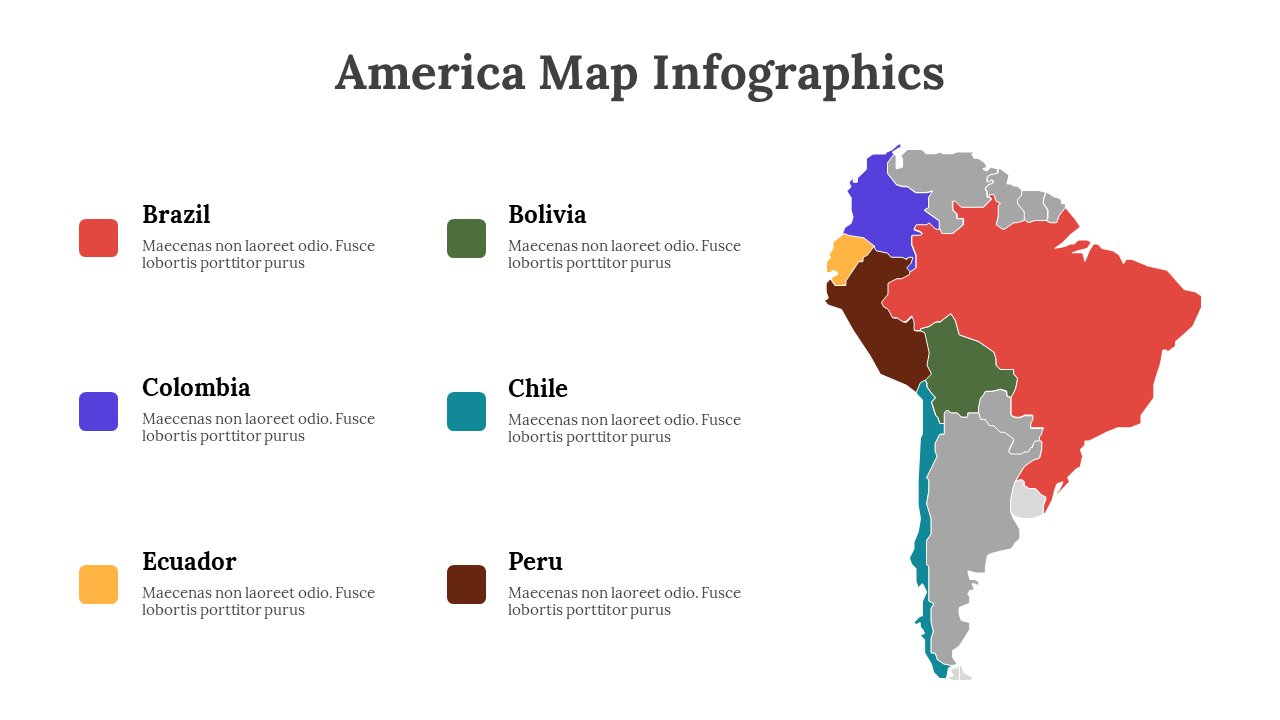 America Map Infographics

Brazil
Maecenas non laoreet odio. Fusce lobortis porttitor purus

Colombia
Maecenas non laoreet odio. Fusce lobortis porttitor purus

Ecuador
Maecenas non laoreet odio. Fusce lobortis porttitor purus

Bolivia
Maecenas non laoreet odio. Fusce lobortis porttitor purus

Chile
Maecenas non laoreet odio. Fusce lobortis porttitor purus

Peru
Maecenas non laoreet odio. Fusce lobortis porttitor purus