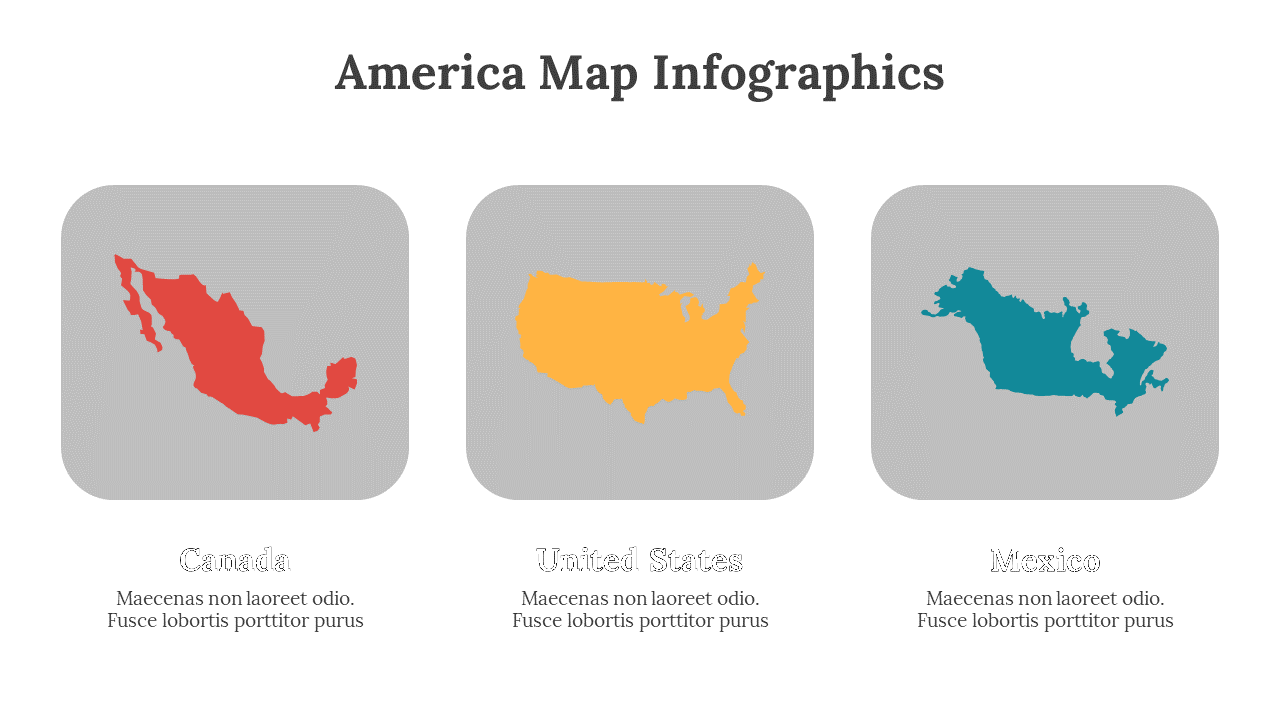 America Map Infographics

Canada

Maecenas non laoreet odio. Fusce lobortis porttitor purus

United States

Maecenas non laoreet odio. Fusce lobortis porttitor purus

Mexico

Maecenas non laoreet odio. Fusce lobortis porttitor purus