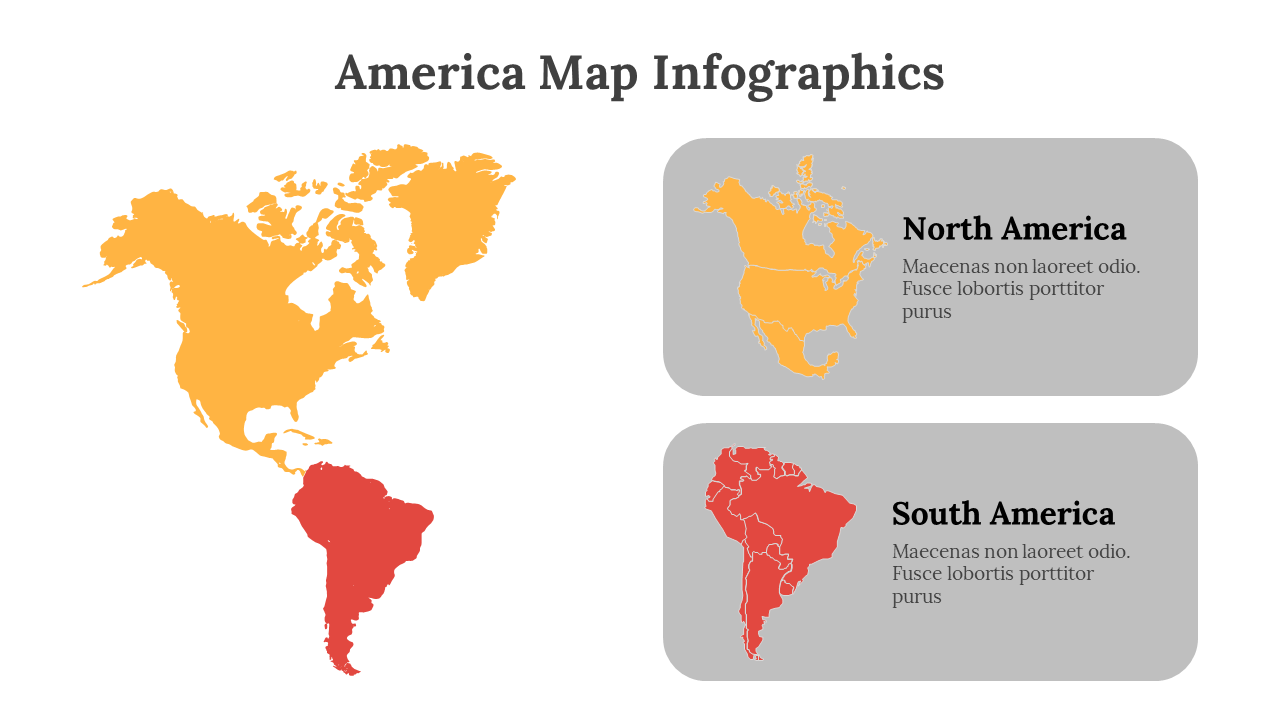 America Map Infographics

North America

Maecenas non laoreet odio. Fusce lobortis porttitor purus

South America

Maecenas non laoreet odio. Fusce lobortis porttitor purus