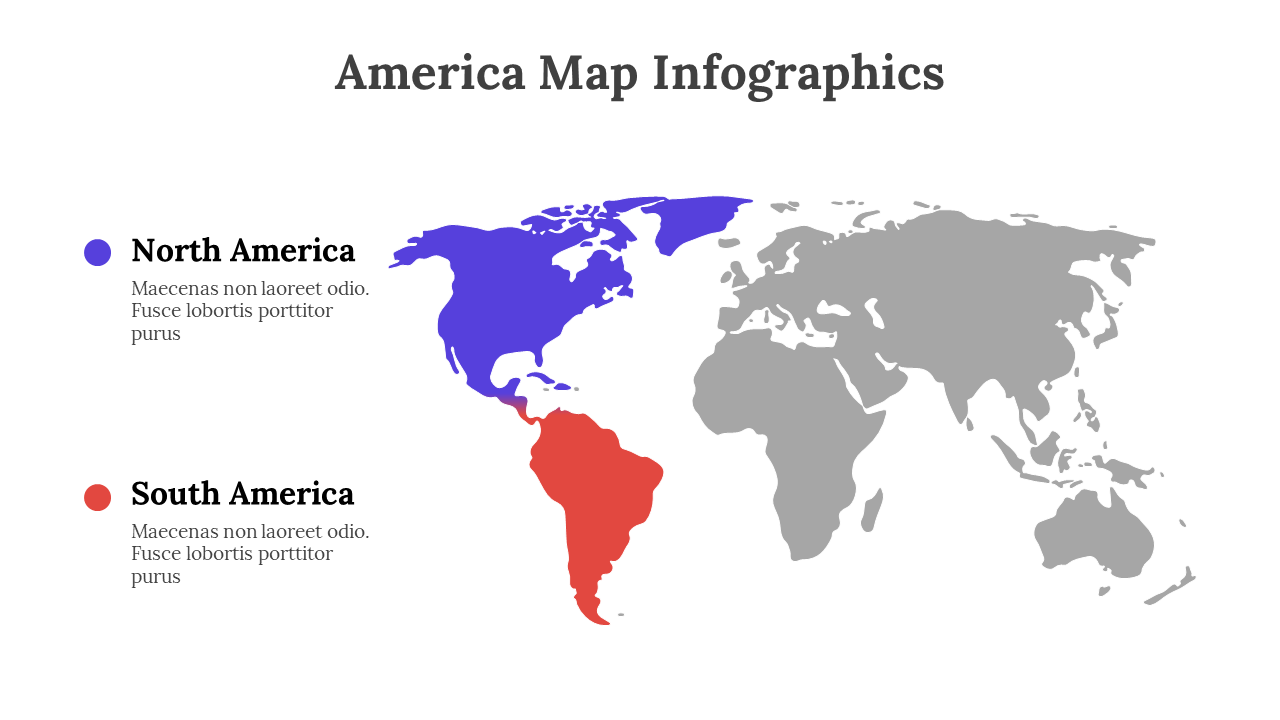 America Map Infographics

North America

Maecenas non laoreet odio. Fusce lobortis porttitor purus

South America

Maecenas non laoreet odio. Fusce lobortis porttitor purus