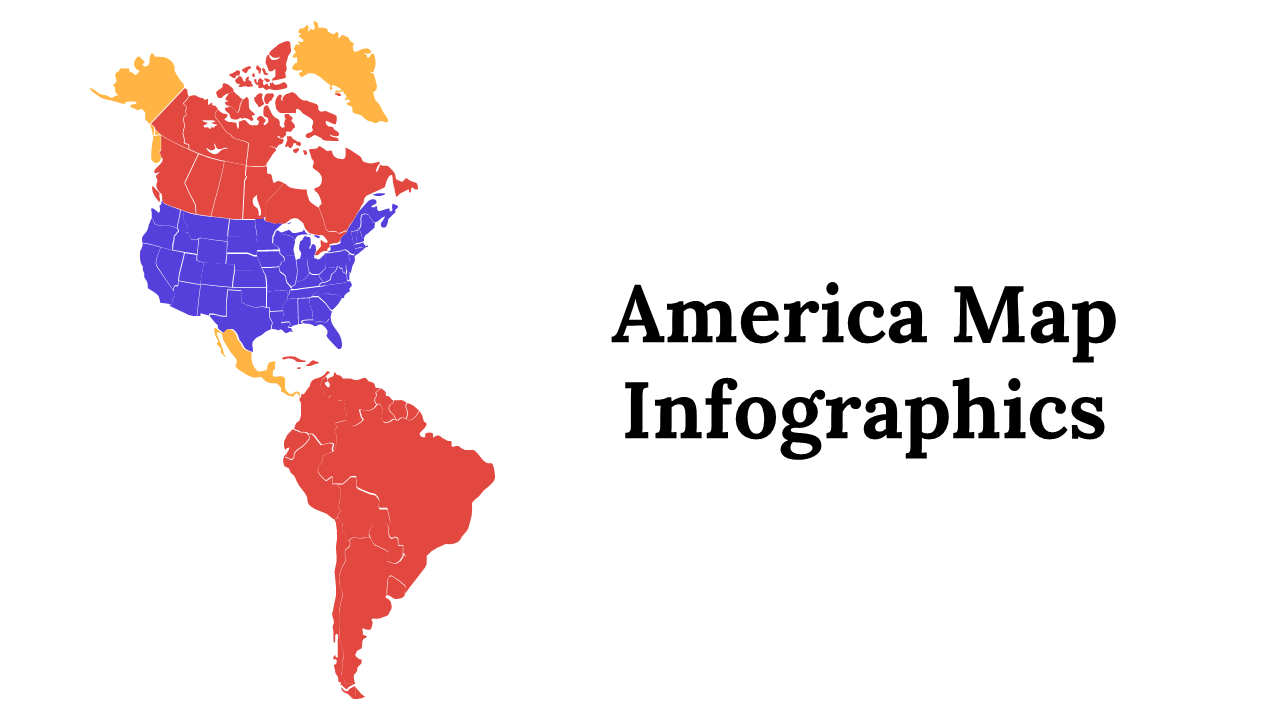 America Map Infographics