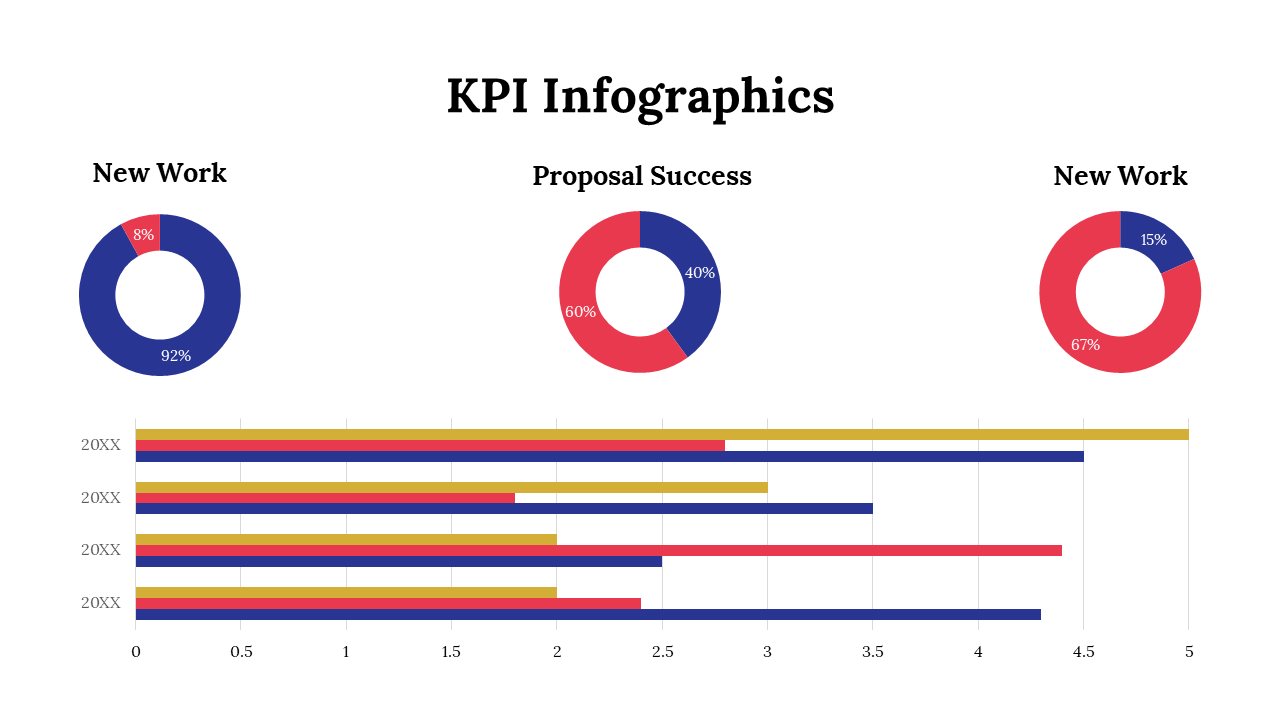 KPI Infographics

New Work

8%
92%

Proposal Success

40%
60%

New Work

15%
67%

20XX
20XX
20XX
20XX

0 0.5 1 1.5 2 2.5 3 3.5 4 4.5 5