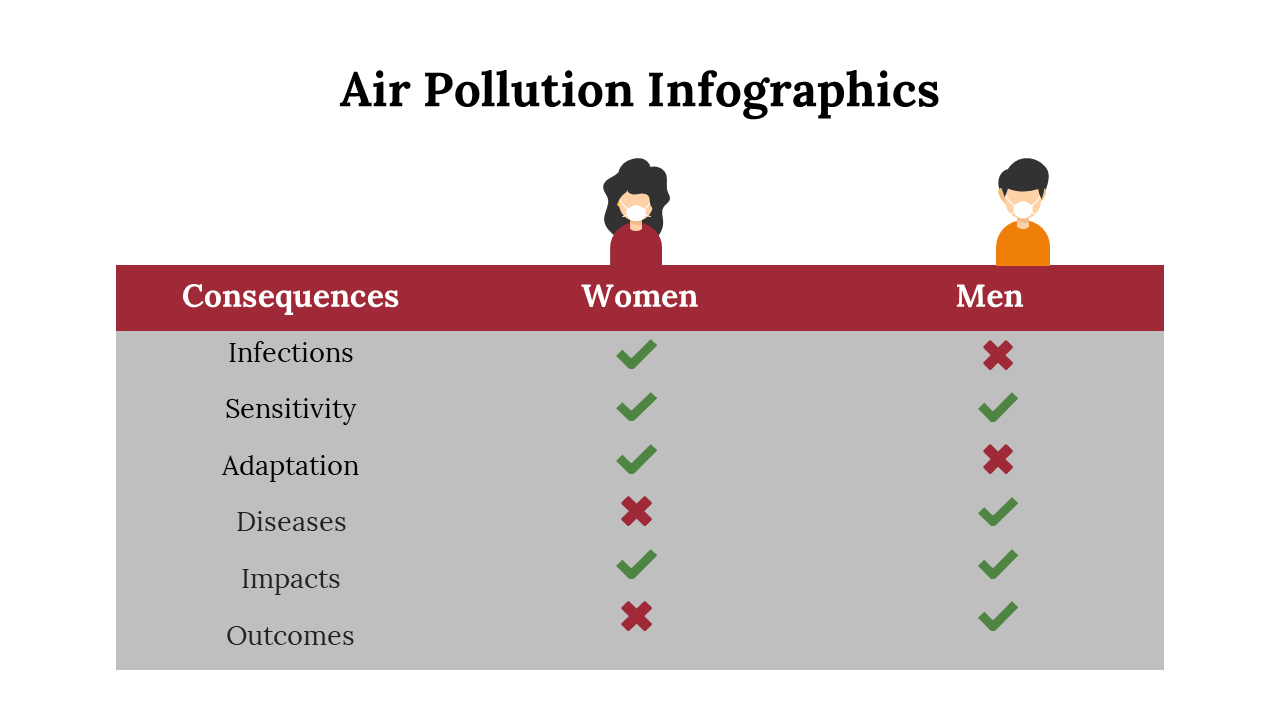 Air Pollution Infographics

| Consequences | Women | Men |
|---|---|---|
| Infections | ✓ | ✗ |
| Sensitivity | ✓ | ✓ |
| Adaptation | ✓ | ✗ |
| Diseases | ✗ | ✓ |
| Impacts | ✓ | ✓ |
| Outcomes | ✗ | ✓ |