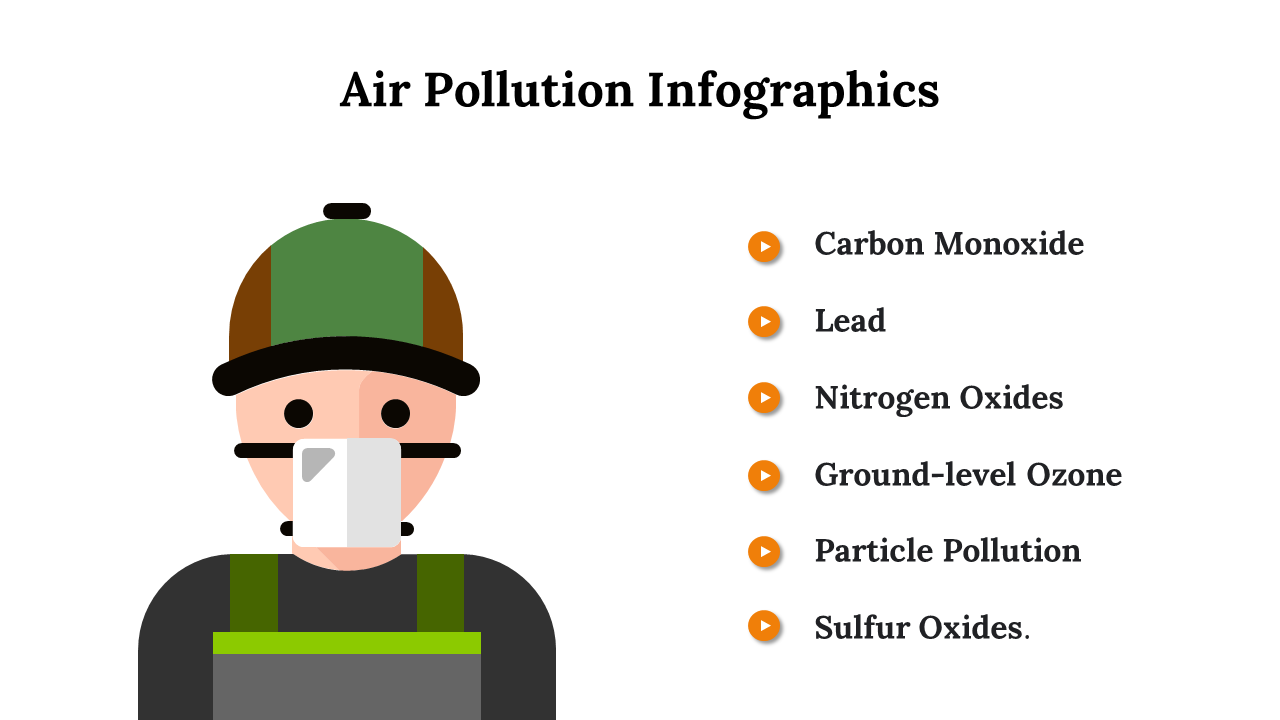 Air Pollution Infographics

Carbon Monoxide

Lead

Nitrogen Oxides

Ground-level Ozone

Particle Pollution

Sulfur Oxides.