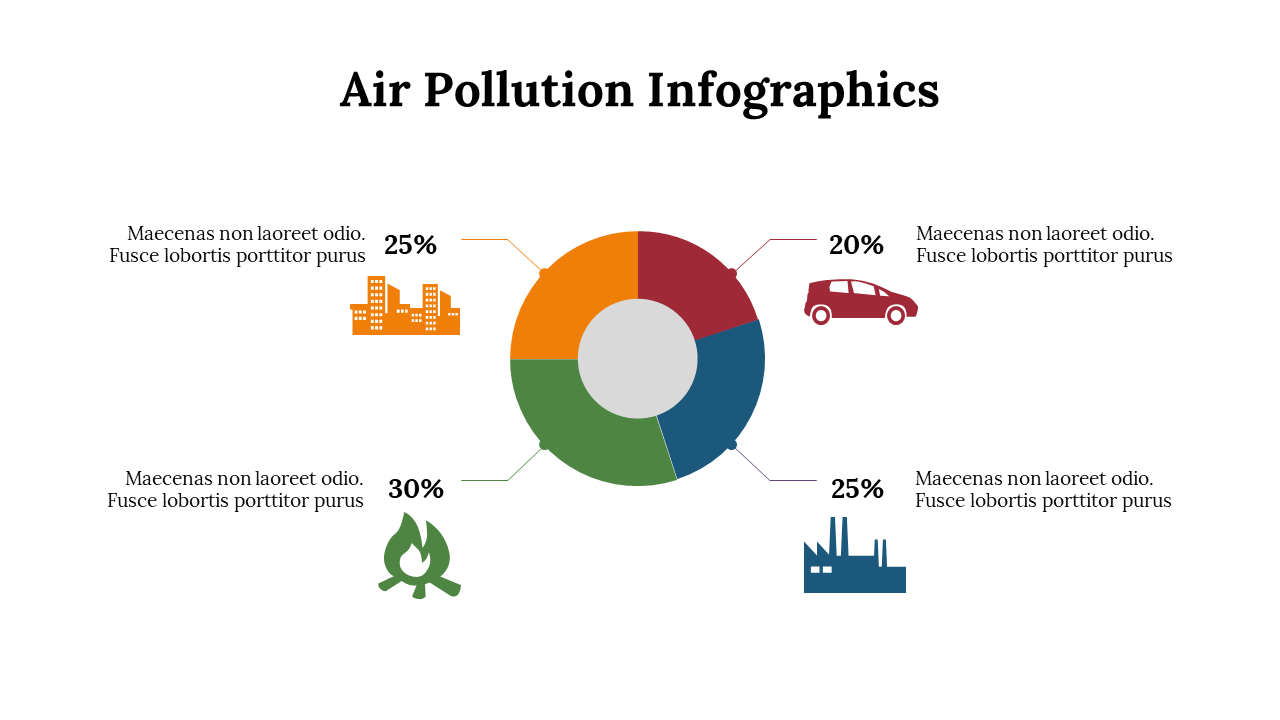 Air Pollution Infographics

Maecenas non laoreet odio. Fusce lobortis porttitor purus

25%

20%

Maecenas non laoreet odio. Fusce lobortis porttitor purus

Maecenas non laoreet odio. Fusce lobortis porttitor purus

30%

25%

Maecenas non laoreet odio. Fusce lobortis porttitor purus