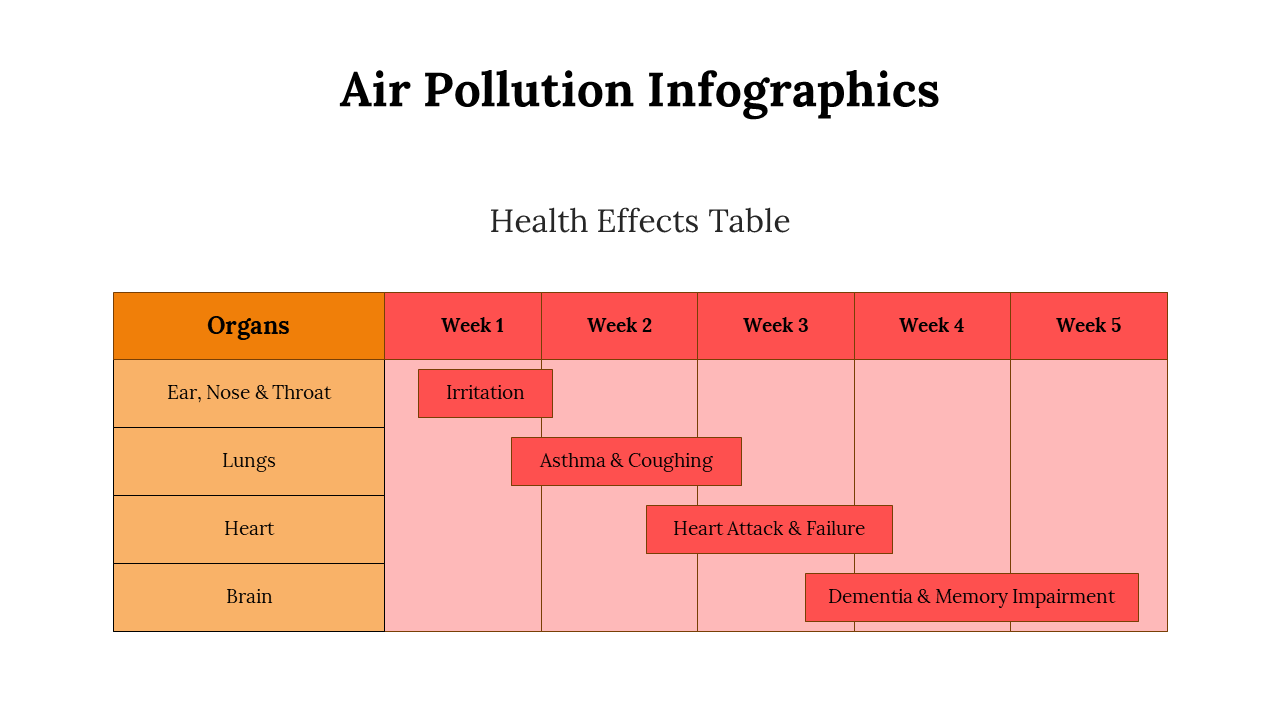 Air Pollution Infographics

Health Effects Table

| Organs | Week 1 | Week 2 | Week 3 | Week 4 | Week 5 |
|---|---|---|---|---|---|
| Ear, Nose & Throat | Irritation | | | | |
| Lungs | | Asthma & Coughing | | | |
| Heart | | | Heart Attack & Failure | | |
| Brain | | | | Dementia & Memory Impairment | |