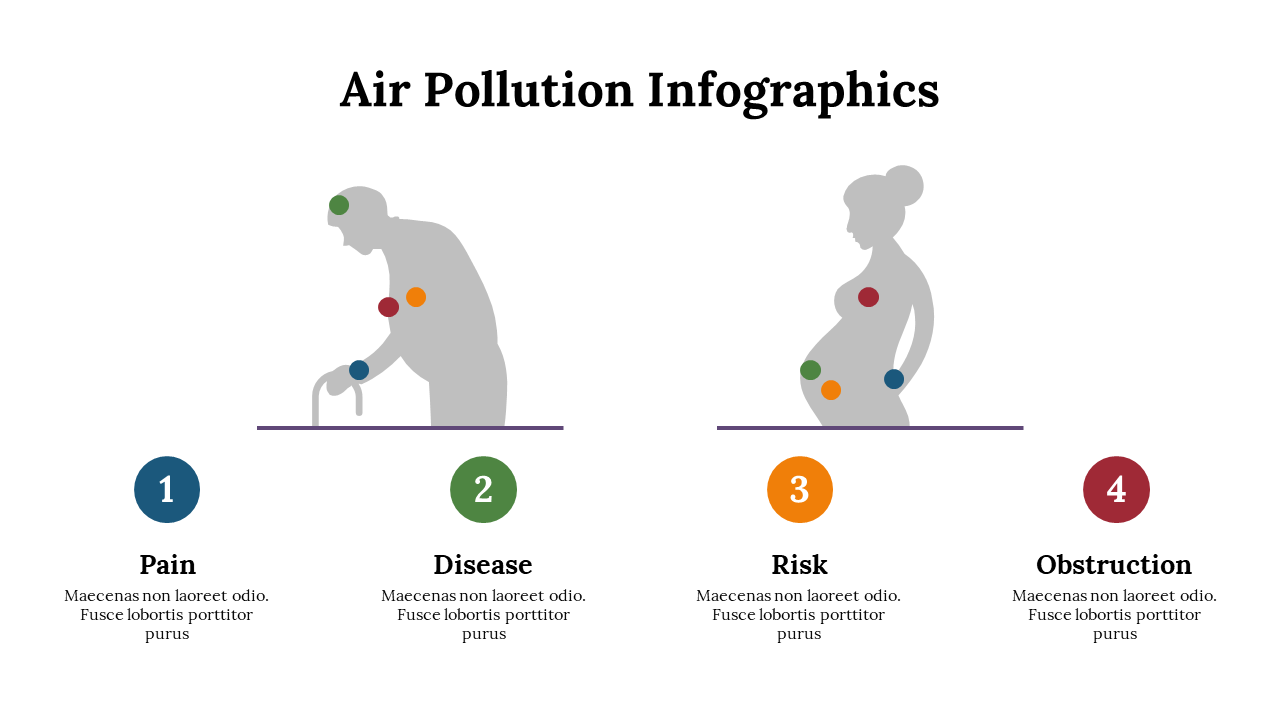 Air Pollution Infographics

1

Pain

Maecenas non laoreet odio. Fusce lobortis porttitor purus

2

Disease

Maecenas non laoreet odio. Fusce lobortis porttitor purus

3

Risk

Maecenas non laoreet odio. Fusce lobortis porttitor purus

4

Obstruction

Maecenas non laoreet odio. Fusce lobortis porttitor purus