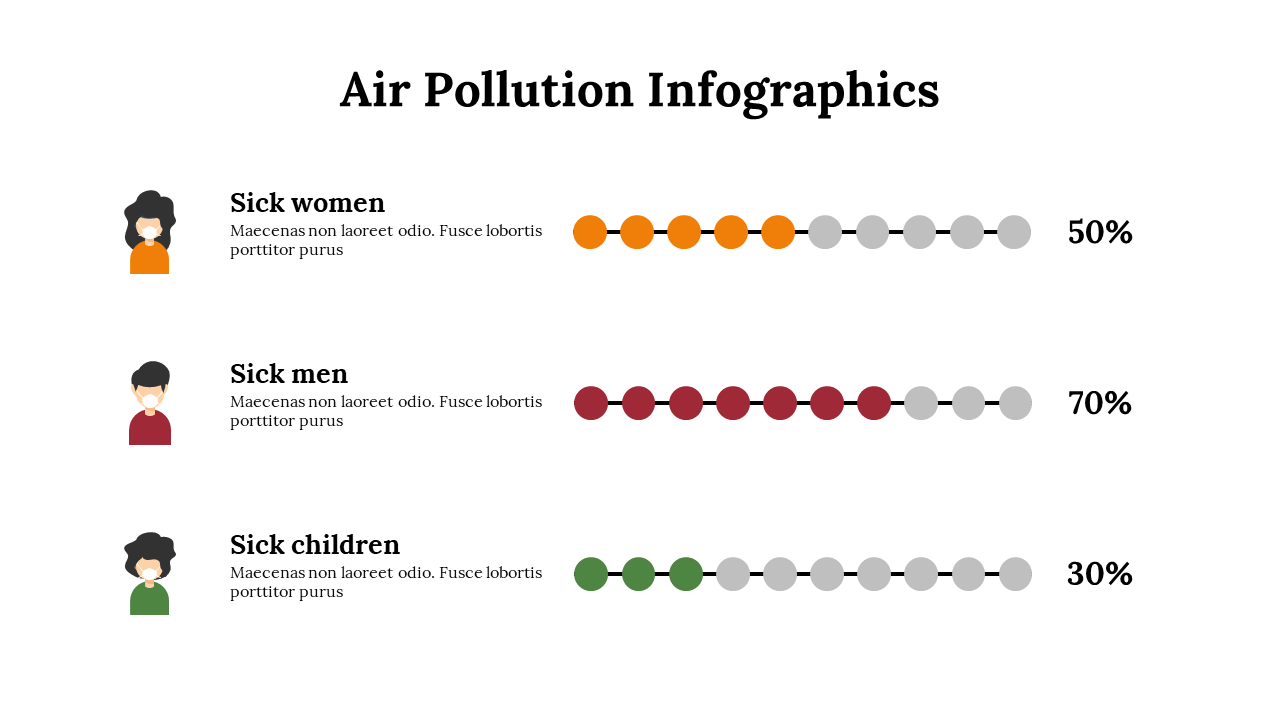 Air Pollution Infographics

Sick women
Maecenas non laoreet odio. Fusce lobortis porttitor purus

50%

Sick men
Maecenas non laoreet odio. Fusce lobortis porttitor purus

70%

Sick children
Maecenas non laoreet odio. Fusce lobortis porttitor purus

30%