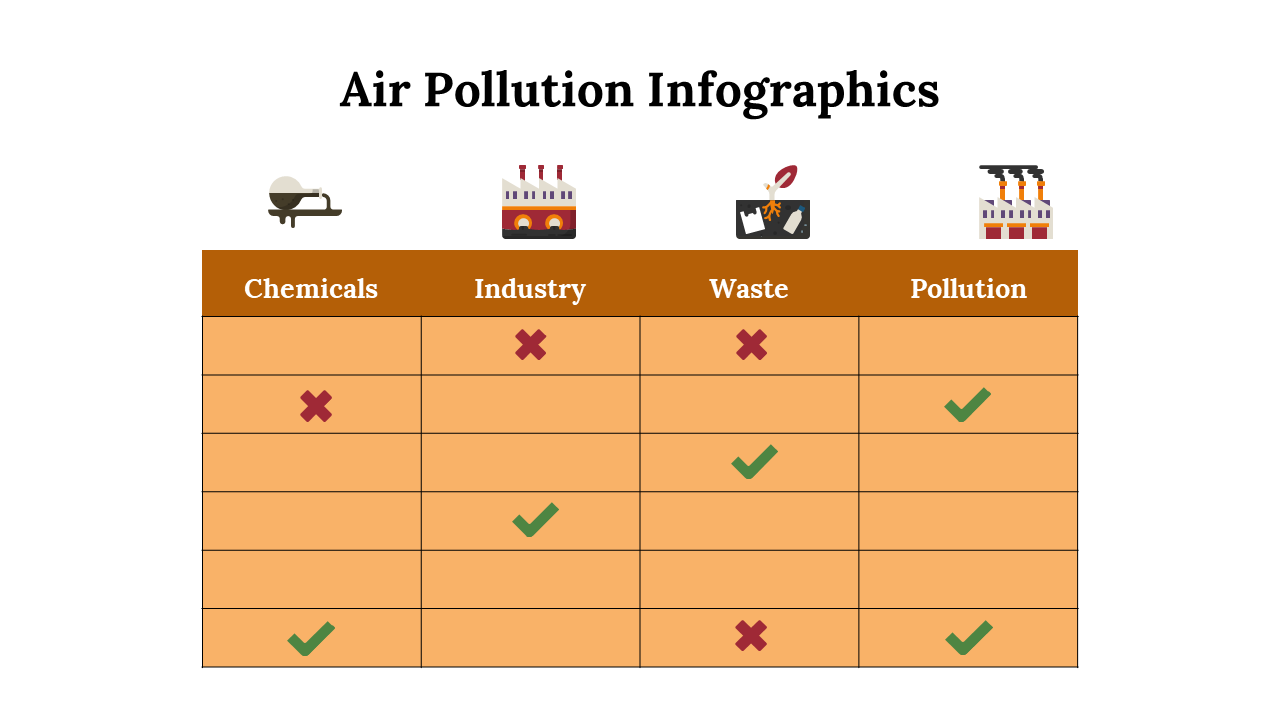 Air Pollution Infographics

| Chemicals | Industry | Waste | Pollution |
|---|---|---|---|
| | ✖ | ✖ | |
| ✖ | | | ✔ |
| | | ✔ | |
| | ✔ | | |
| | | | |
| ✔ | | ✖ | ✔ |