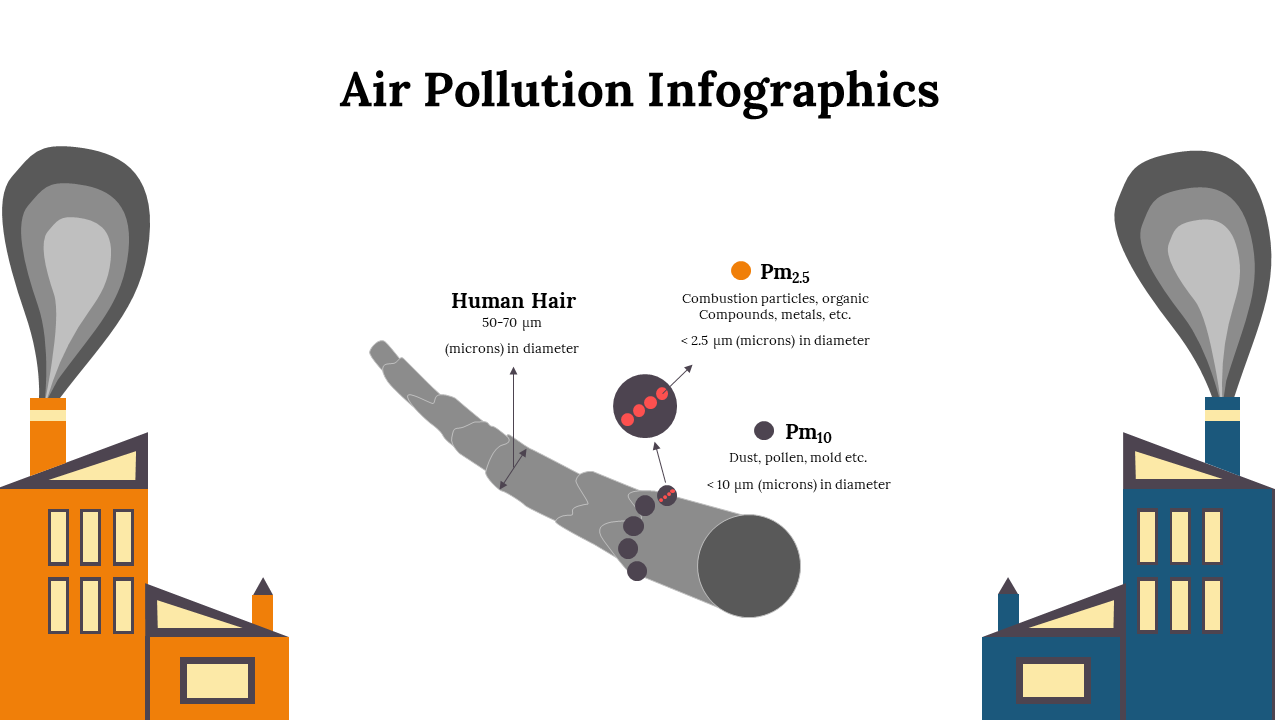 Air Pollution Infographics

Human Hair
50-70 µm
(microns) in diameter

$Pm_{2.5}$
Combustion particles, organic Compounds, metals, etc.
< 2.5 µm (microns) in diameter

$Pm_{10}$
Dust, pollen, mold etc.
< 10 µm (microns) in diameter