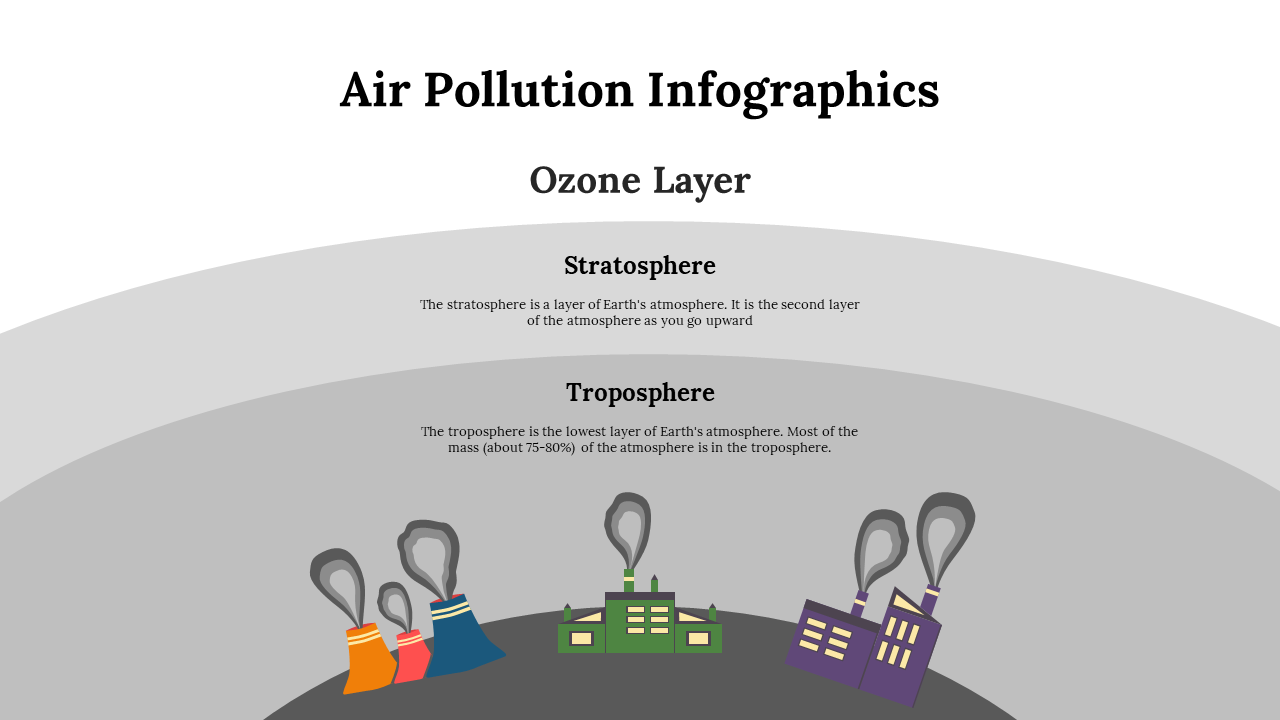 Air Pollution Infographics

Ozone Layer

Stratosphere

The stratosphere is a layer of Earth's atmosphere. It is the second layer of the atmosphere as you go upward

Troposphere

The troposphere is the lowest layer of Earth's atmosphere. Most of the mass (about 75-80%) of the atmosphere is in the troposphere.