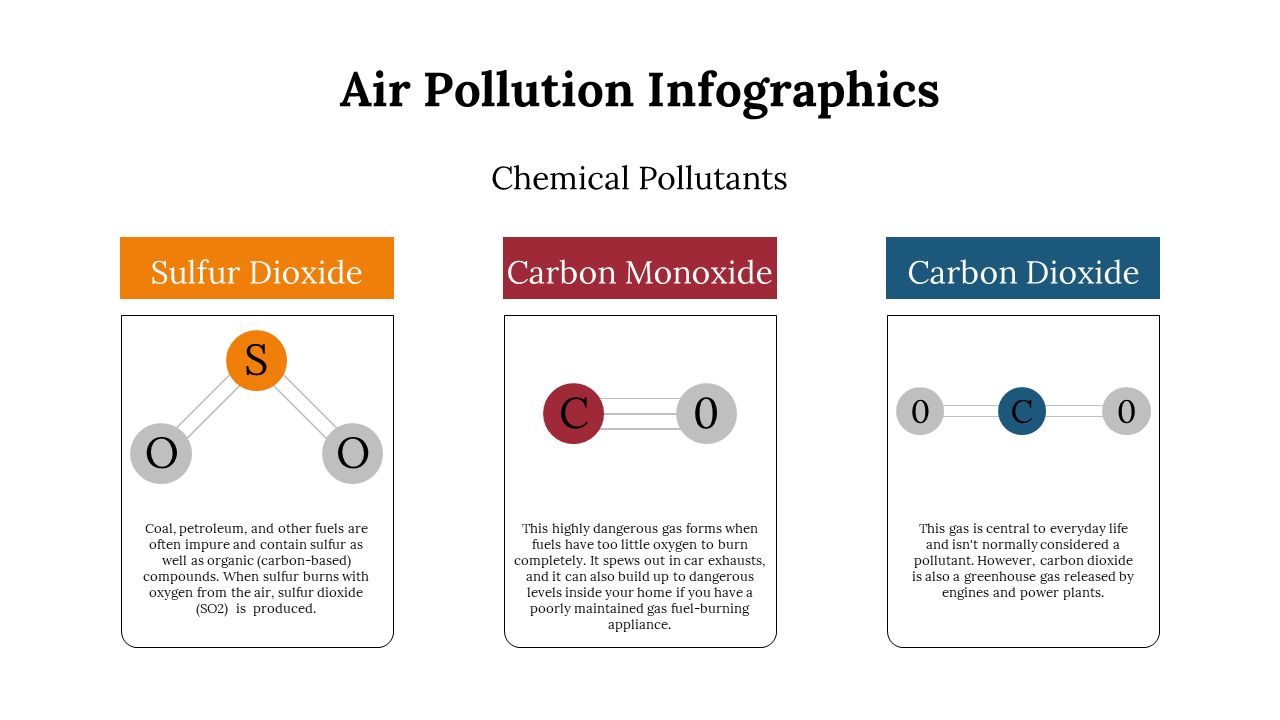 Air Pollution Infographics

Chemical Pollutants

Sulfur Dioxide

S

O

O

Coal, petroleum, and other fuels are often impure and contain sulfur as well as organic (carbon-based) compounds. When sulfur burns with oxygen from the air, sulfur dioxide (SO2) is produced.

Carbon Monoxide

C

0

This highly dangerous gas forms when fuels have too little oxygen to burn completely. It spews out in car exhausts, and it can also build up to dangerous levels inside your home if you have a poorly maintained gas fuel-burning appliance.

Carbon Dioxide

0

C

0

This gas is central to everyday life and isn't normally considered a pollutant. However, carbon dioxide is also a greenhouse gas released by engines and power plants.