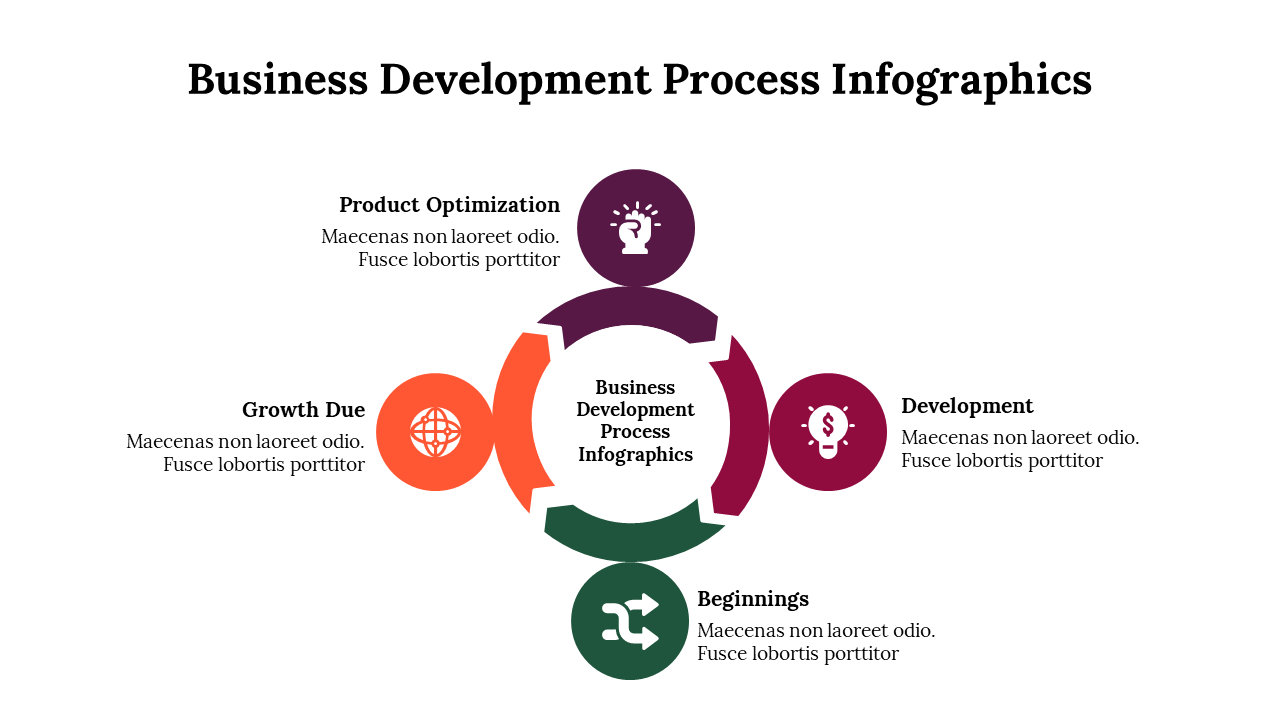 Business Development Process Infographics

Product Optimization
Maecenas non laoreet odio. Fusce lobortis porttitor

Growth Due
Maecenas non laoreet odio. Fusce lobortis porttitor

Business Development Process Infographics

Development
Maecenas non laoreet odio. Fusce lobortis porttitor

Beginnings
Maecenas non laoreet odio. Fusce lobortis porttitor