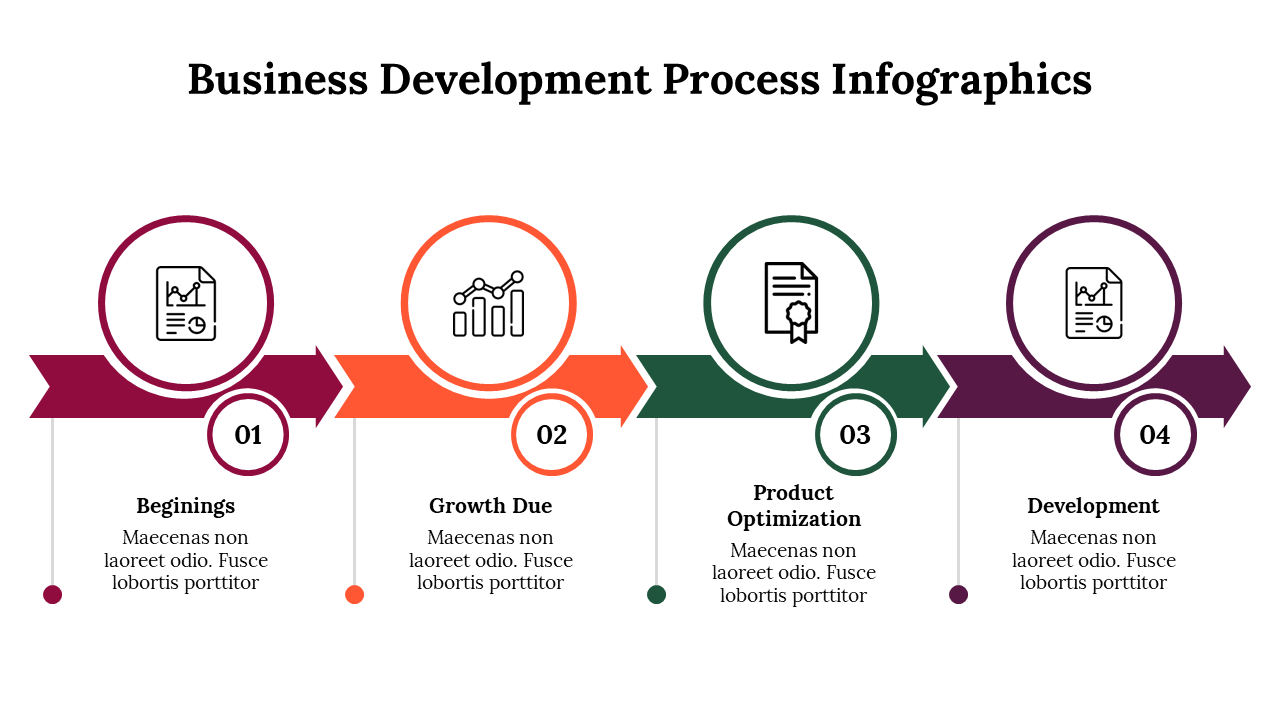 Business Development Process Infographics

01

Beginings

Maecenas non laoreet odio. Fusce lobortis porttitor

02

Growth Due

Maecenas non laoreet odio. Fusce lobortis porttitor

03

Product Optimization

Maecenas non laoreet odio. Fusce lobortis porttitor

04

Development

Maecenas non laoreet odio. Fusce lobortis porttitor